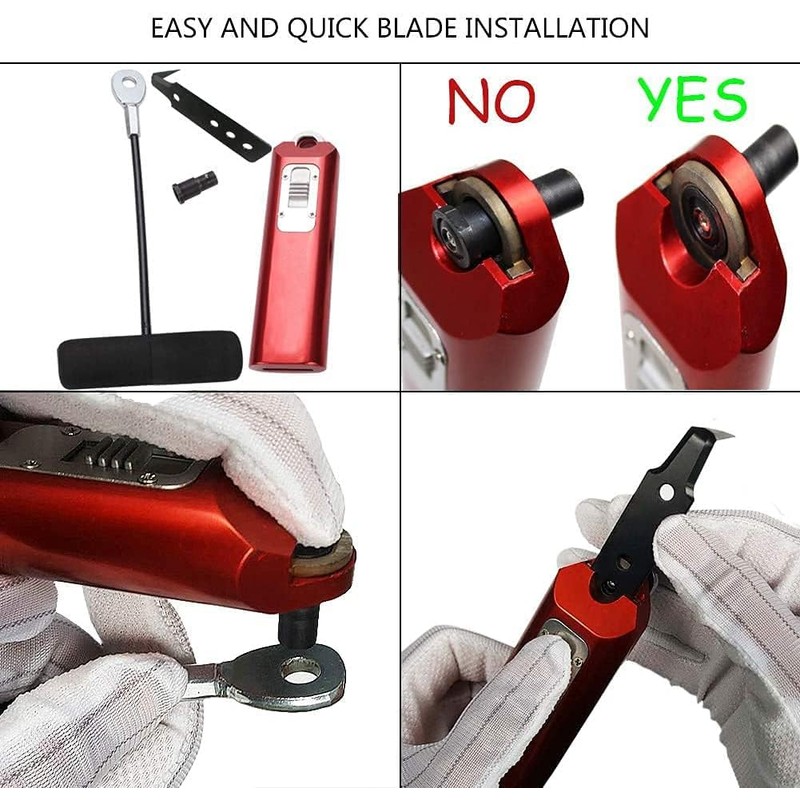 EASY AND QUICK BLADE INSTALLATION

NO

YES