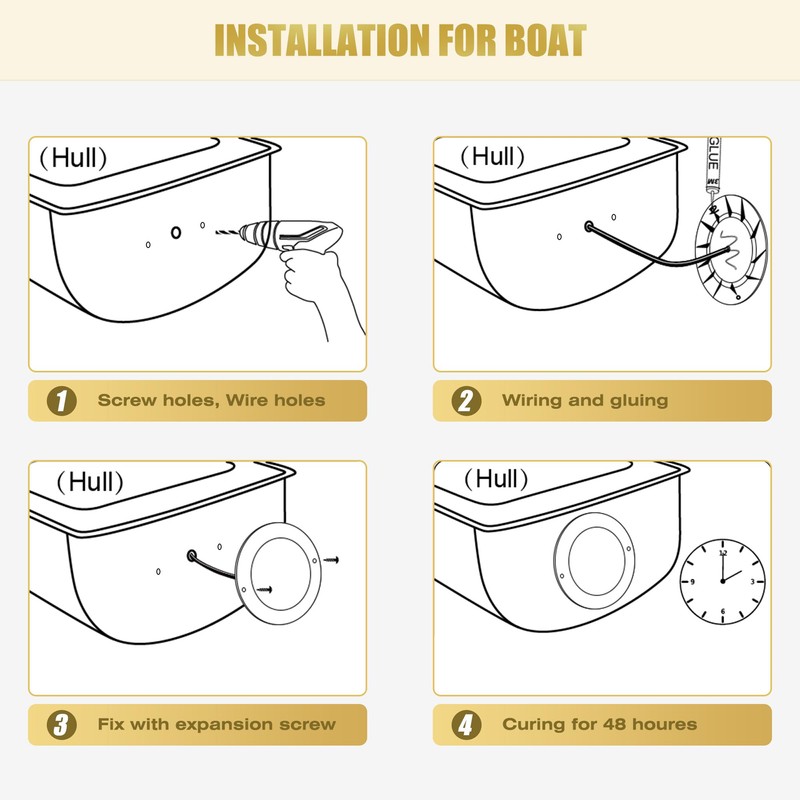 INSTALLATION FOR BOAT

(Hull)

1 Screw holes, Wire holes

(Hull)

GLUE

2 Wiring and gluing

(Hull)

3 Fix with expansion screw

(Hull)

12 3 6 9

4 Curing for 48 houres