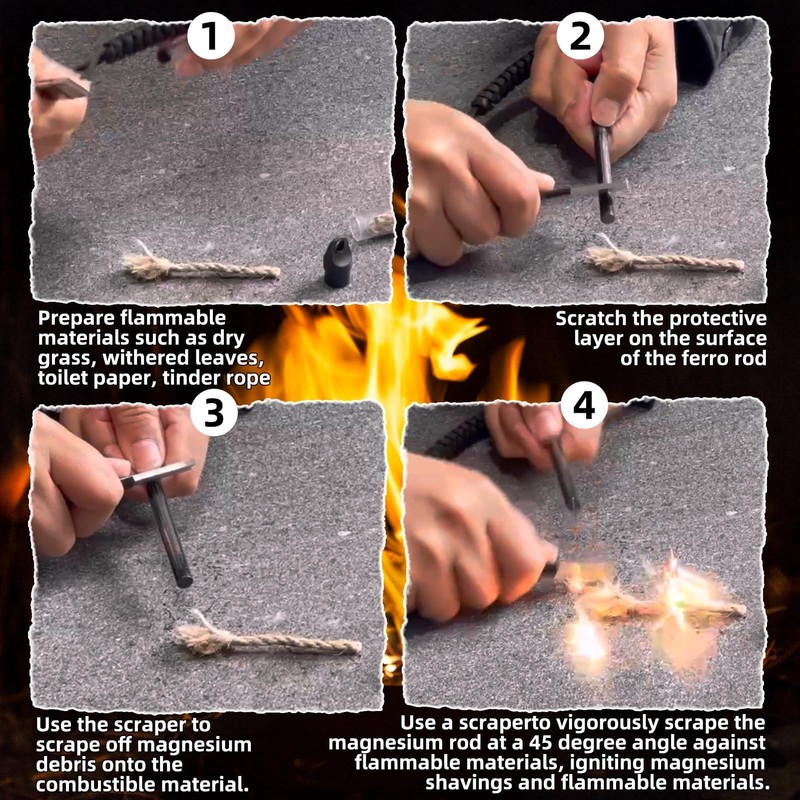 1

Prepare flammable materials such as dry grass, withered leaves, toilet paper, tinder rope

2

Scratch the protective layer on the surface of the ferro rod

3

Use the scraper to scrape off magnesium debris onto the combustible material.

4

Use a scraperto vigorously scrape the magnesium rod at a 45 degree angle against flammable materials, igniting magnesium shavings and flammable materials.