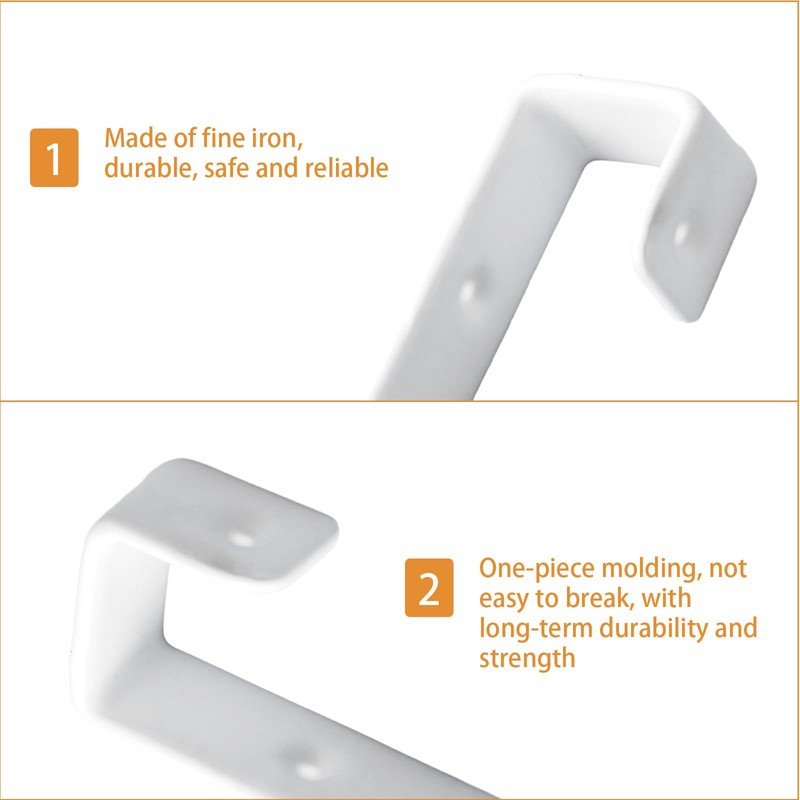 1

Made of fine iron, durable, safe and reliable

2

One-piece molding, not easy to break, with long-term durability and strength