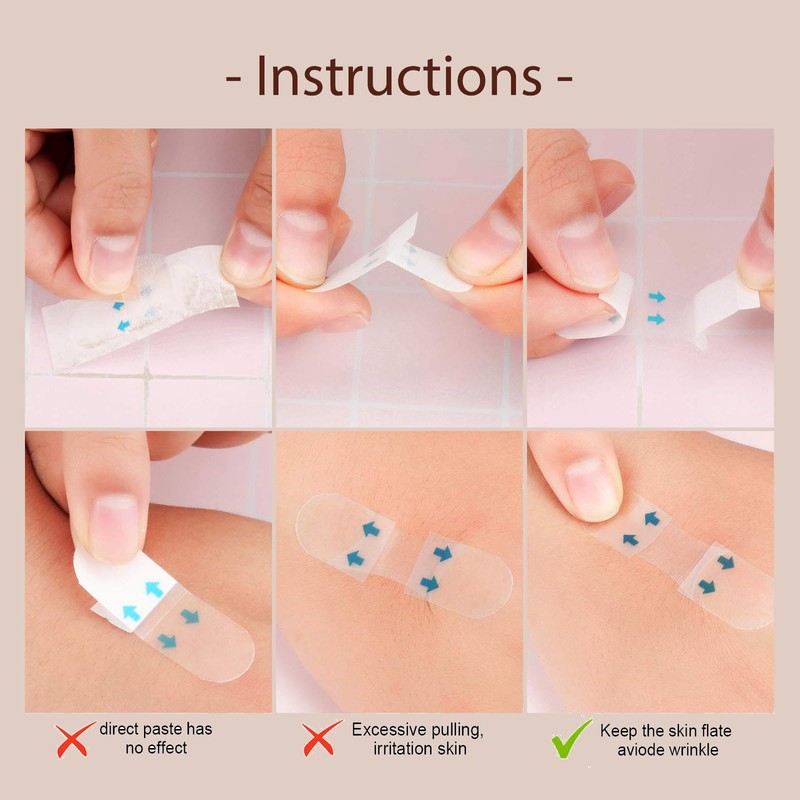 - Instructions -

direct paste has no effect

Excessive pulling, irritation skin

Keep the skin flate aviode wrinkle