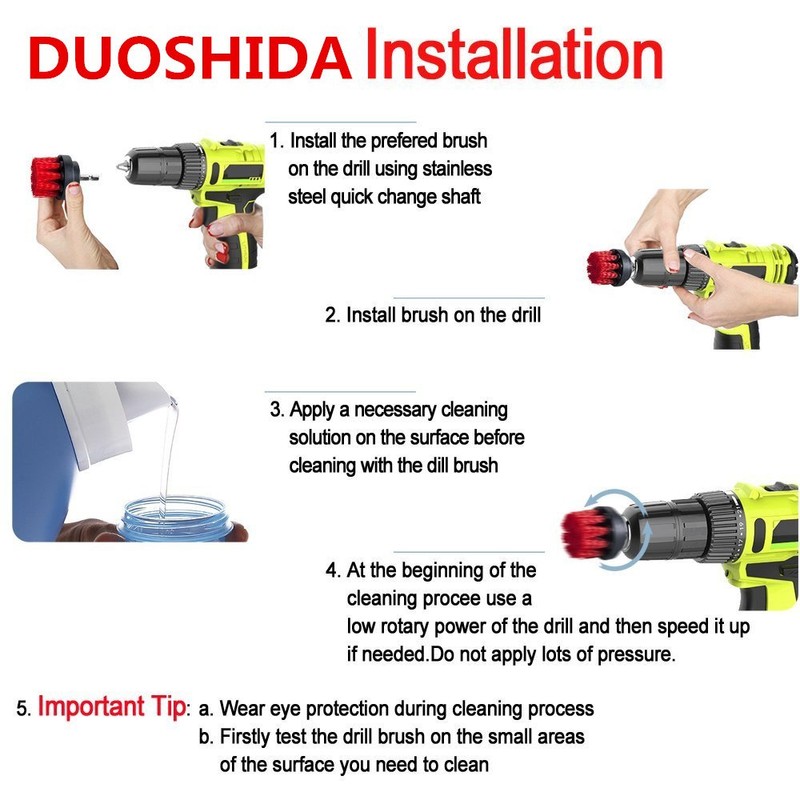 DUOSHIDA Installation

1. Install the prefered brush on the drill using stainless steel quick change shaft

2. Install brush on the drill

3. Apply a necessary cleaning solution on the surface before cleaning with the dill brush

4. At the beginning of the cleaning procee use a low rotary power of the drill and then speed it up if needed.Do not apply lots of pressure.

5. Important Tip: a. Wear eye protection during cleaning process
b. Firstly test the drill brush on the small areas of the surface you need to clean