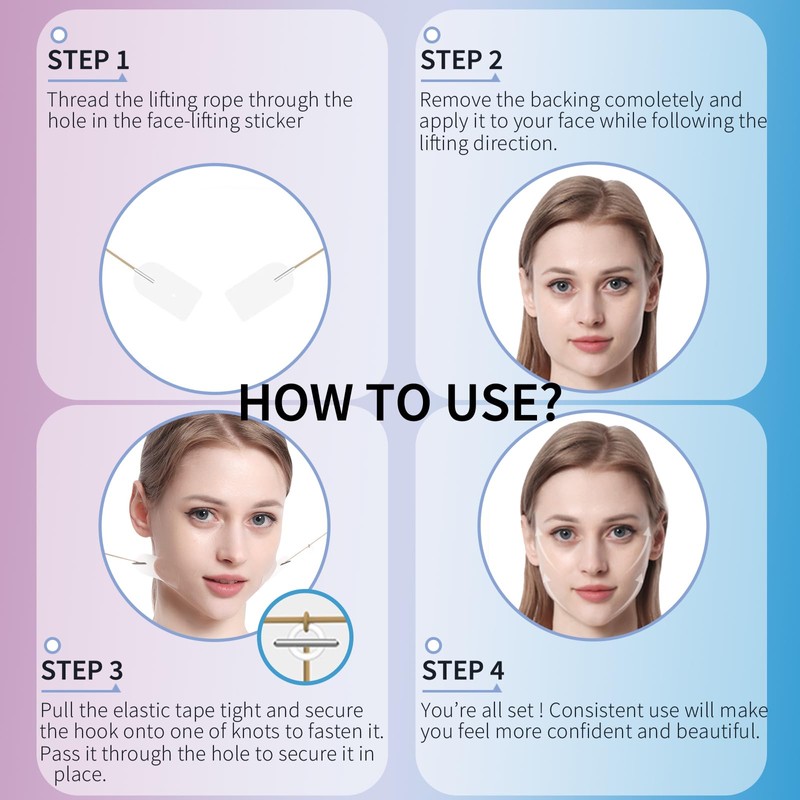 STEP 1

Thread the lifting rope through the hole in the face-lifting sticker

STEP 2

Remove the backing comoletely and apply it to your face while following the lifting direction.

HOW TO USE?

STEP 3

Pull the elastic tape tight and secure the hook onto one of knots to fasten it. Pass it through the hole to secure it in place.

STEP 4

You're all set ! Consistent use will make you feel more confident and beautiful.