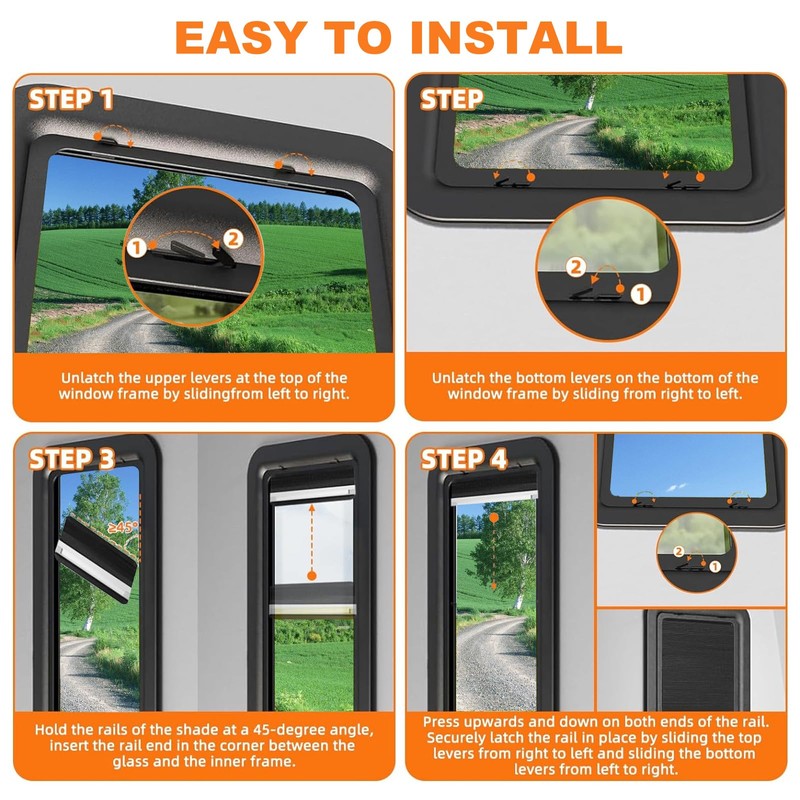 EASY TO INSTALL

STEP 1

1 2

Unlatch the upper levers at the top of the window frame by slidingfrom left to right.

STEP

2 1

Unlatch the bottom levers on the bottom of the window frame by sliding from right to left.

STEP 3

≥45°

Hold the rails of the shade at a 45-degree angle, insert the rail end in the corner between the glass and the inner frame.

STEP 4

2 1

Press upwards and down on both ends of the rail. Securely latch the rail in place by sliding the top levers from right to left and sliding the bottom levers from left to right.