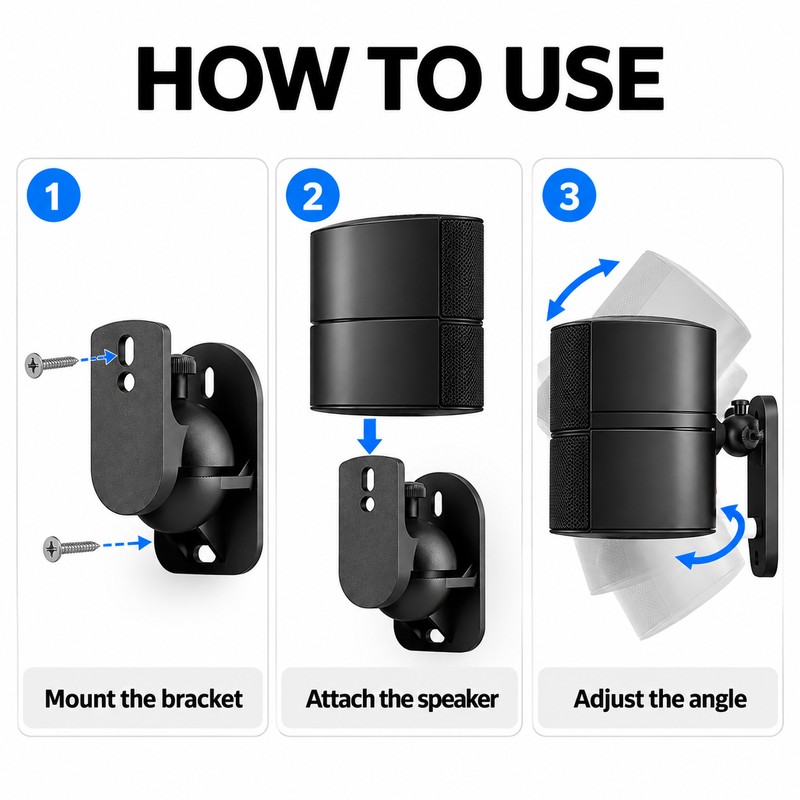 HOW TO USE

1

Mount the bracket

2

Attach the speaker

3

Adjust the angle