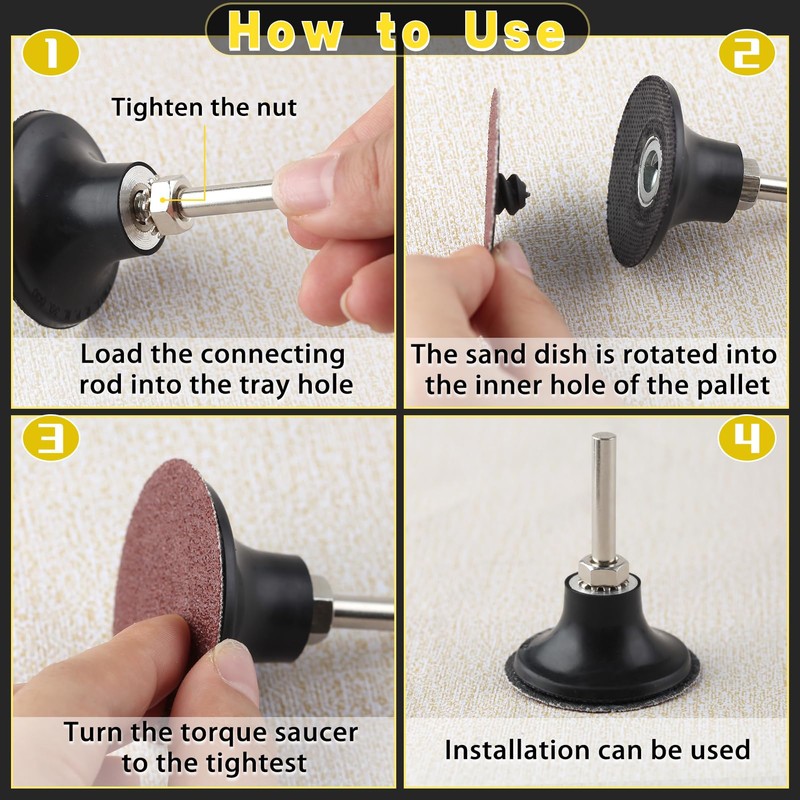 How to Use

1

Tighten the nut

Load the connecting rod into the tray hole

2

The sand dish is rotated into the inner hole of the pallet

3

Turn the torque saucer to the tightest

4

Installation can be used