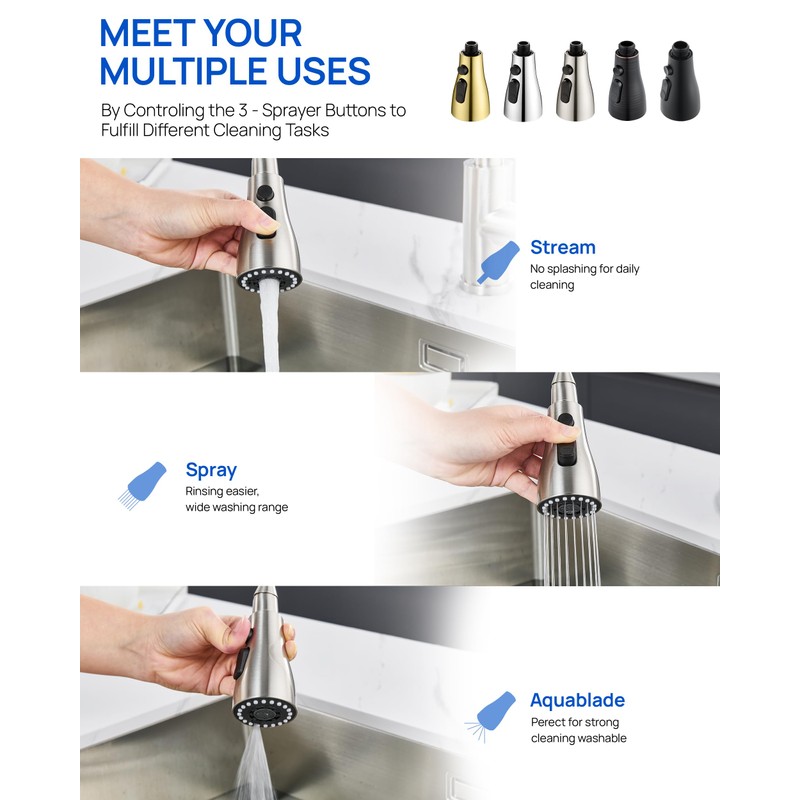 MEET YOUR MULTIPLE USES

By Controling the 3 - Sprayer Buttons to Fulfill Different Cleaning Tasks

Stream
No splashing for daily cleaning

Spray
Rinsing easier, wide washing range

Aquablade
Perect for strong cleaning washable