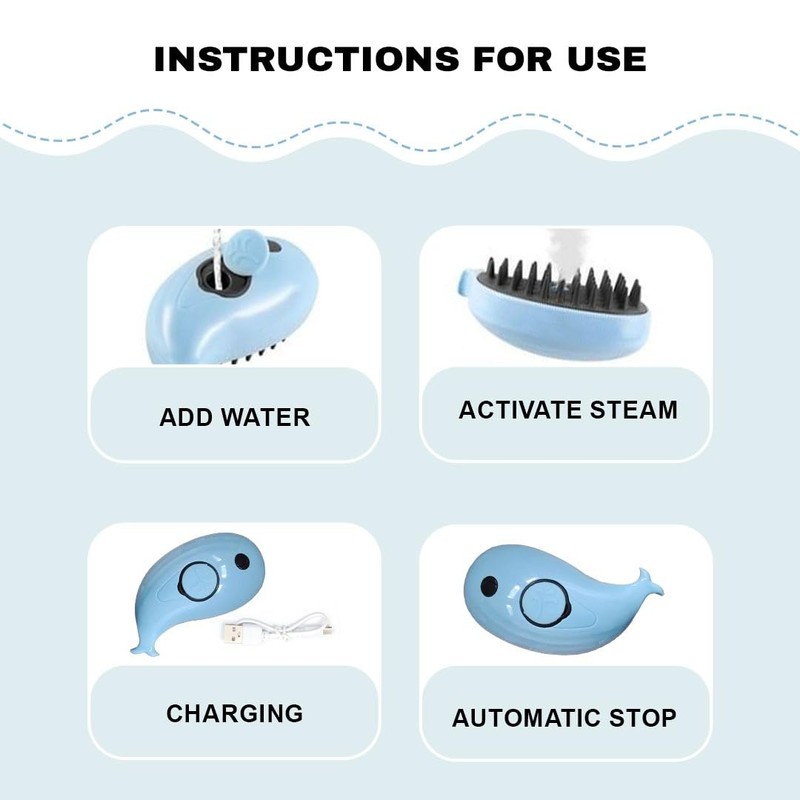 INSTRUCTIONS FOR USE

ADD WATER

ACTIVATE STEAM

CHARGING

AUTOMATIC STOP