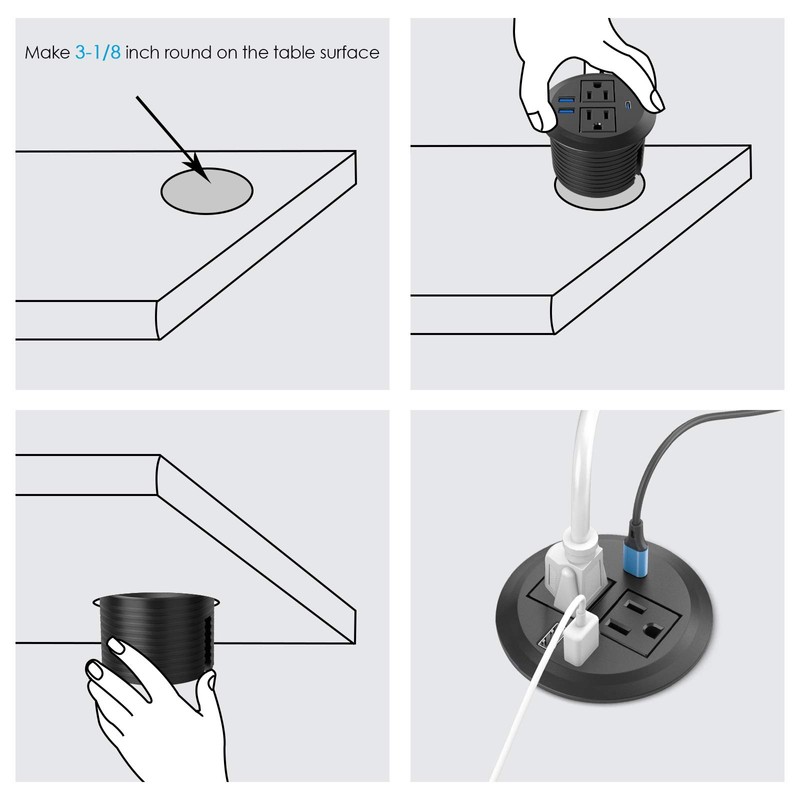 Make 3-1/8 inch round on the table surface