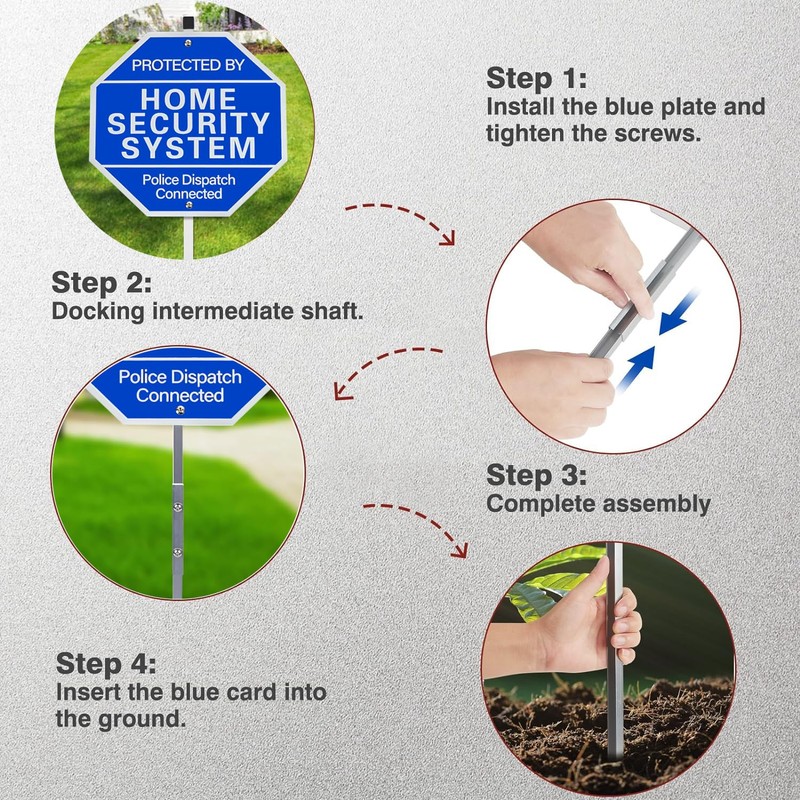 PROTECTED BY
HOME SECURITY SYSTEM
Police Dispatch Connected

Step 1:
Install the blue plate and tighten the screws.

Step 2:
Docking intermediate shaft.

Police Dispatch Connected

Step 3:
Complete assembly

Step 4:
Insert the blue card into the ground.