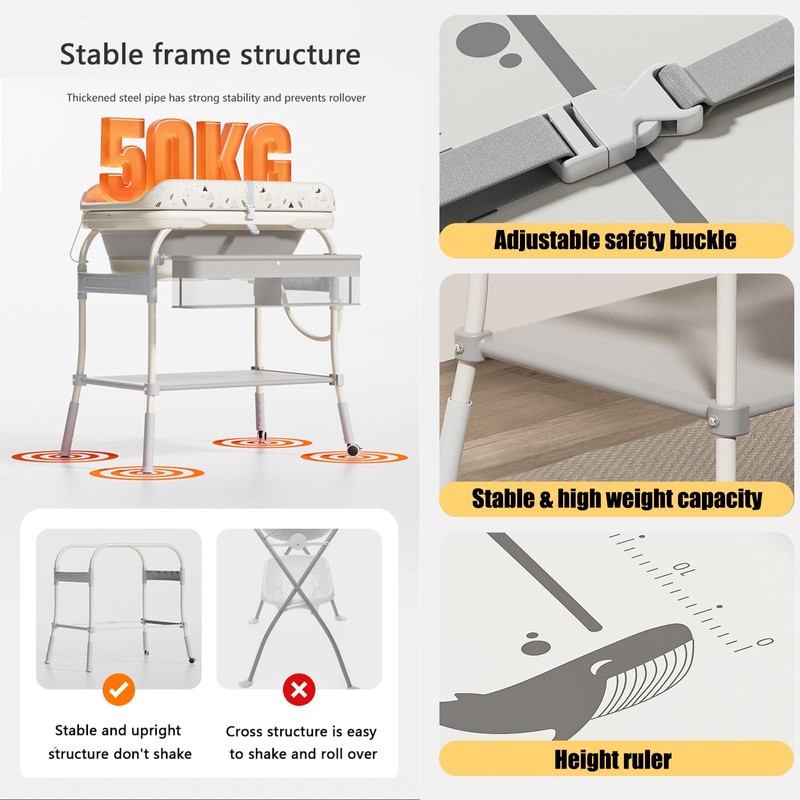 Stable frame structure

Thickened steel pipe has strong stability and prevents rollover

50KG

Stable and upright structure don't shake

Cross structure is easy to shake and roll over

Adjustable safety buckle

Stable & high weight capacity

10

0

Height ruler