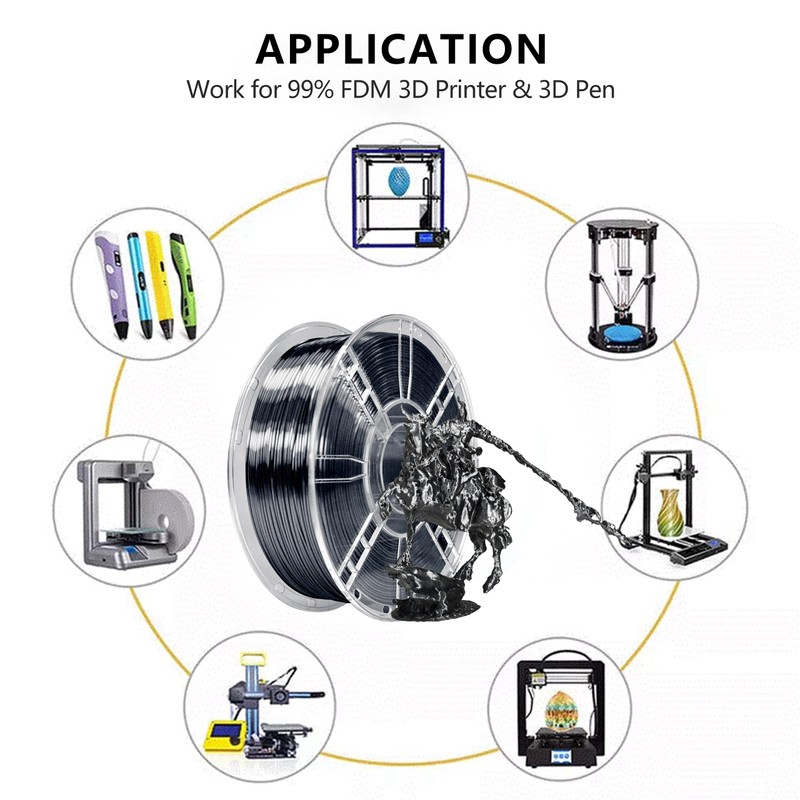 APPLICATION
Work for 99% FDM 3D Printer & 3D Pen