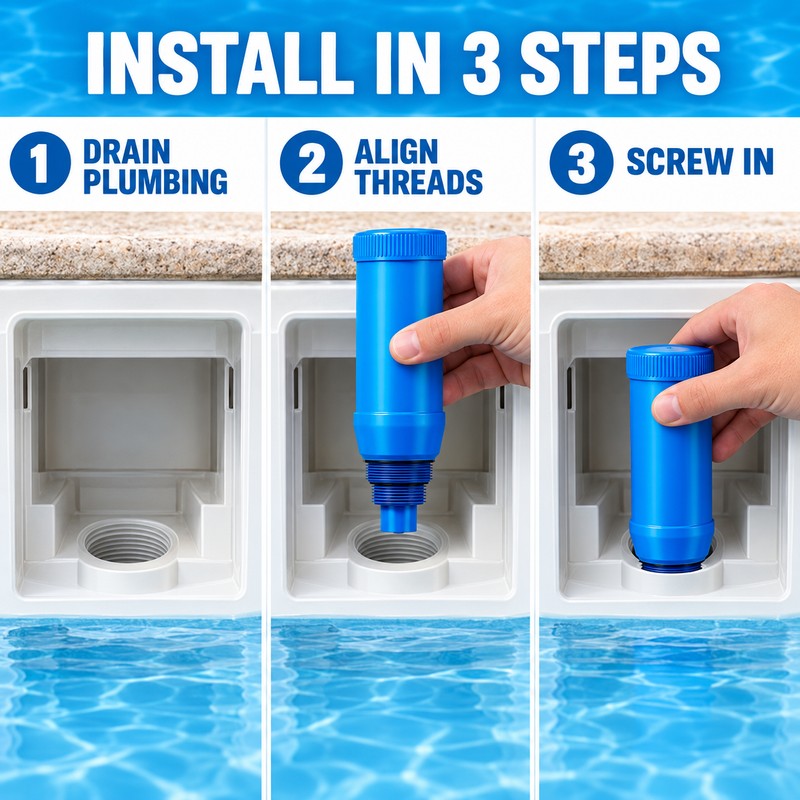 INSTALL IN 3 STEPS

1 DRAIN PLUMBING

2 ALIGN THREADS

3 SCREW IN