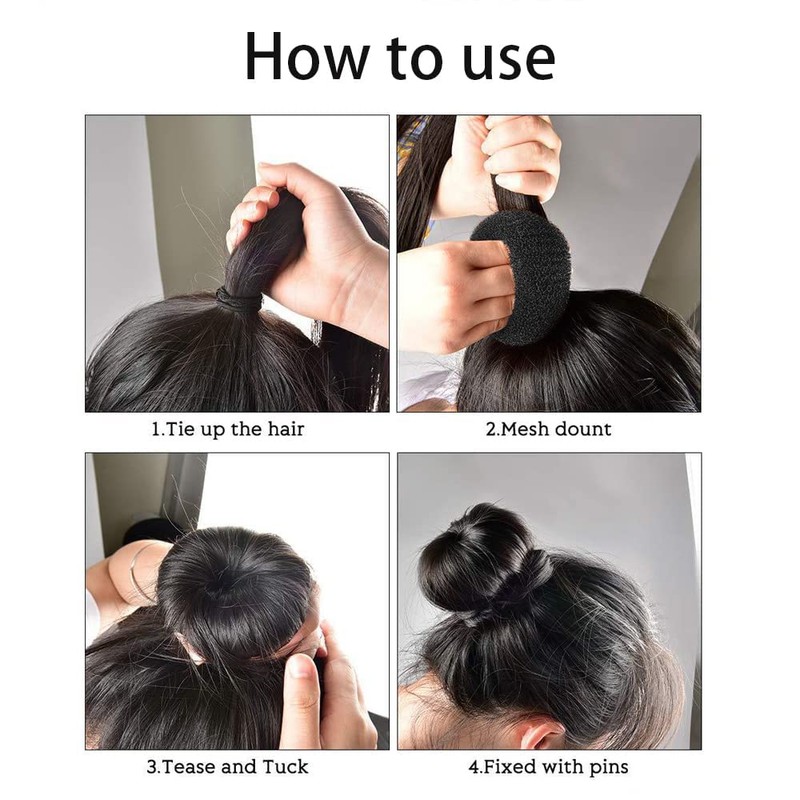 How to use

1.Tie up the hair

2.Mesh dount

3.Tease and Tuck

4.Fixed with pins