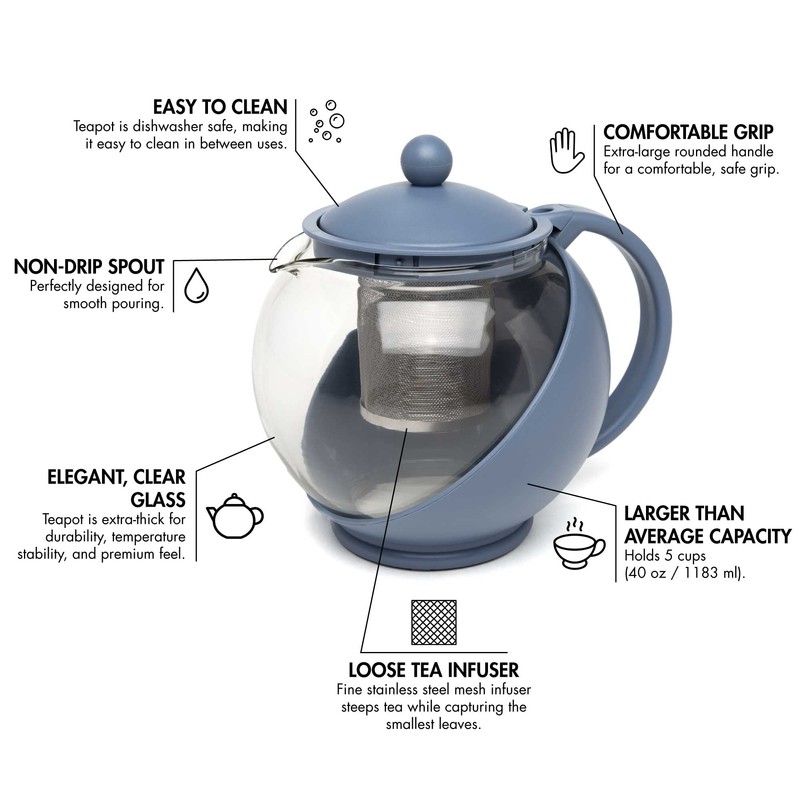 EASY TO CLEAN
Teapot is dishwasher safe, making it easy to clean in between uses.

COMFORTABLE GRIP
Extra-large rounded handle for a comfortable, safe grip.

NON-DRIP SPOUT
Perfectly designed for smooth pouring.

ELEGANT, CLEAR GLASS
Teapot is extra-thick for durability, temperature stability, and premium feel.

LARGER THAN AVERAGE CAPACITY
Holds 5 cups (40 oz / 1183 ml).

LOOSE TEA INFUSER
Fine stainless steel mesh infuser steeps tea while capturing the smallest leaves.