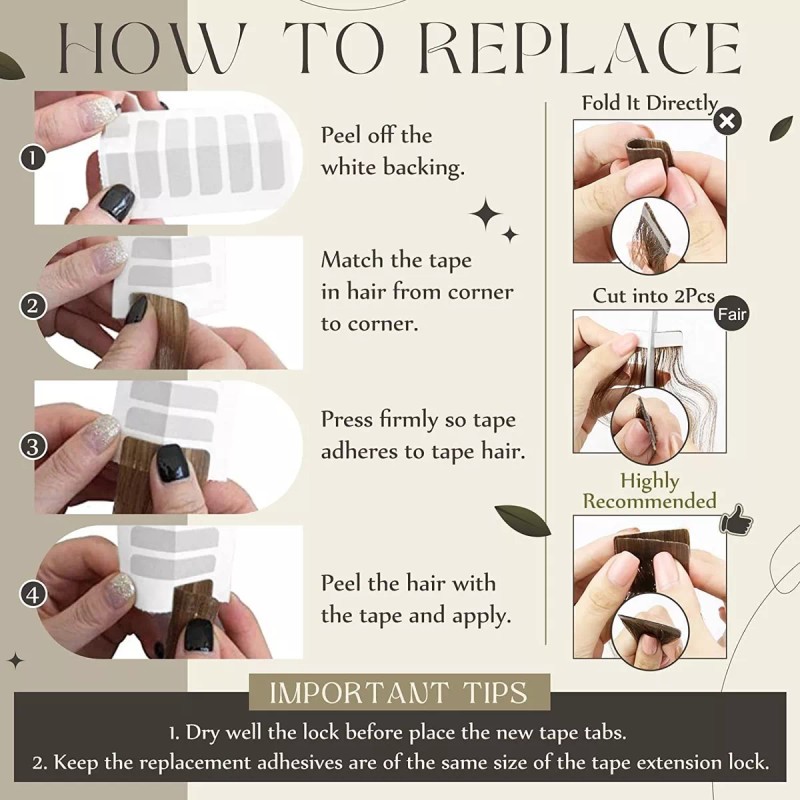 HOW TO REPLACE

1
Peel off the white backing.

2
Match the tape in hair from corner to corner.

3
Press firmly so tape adheres to tape hair.

4
Peel the hair with the tape and apply.

Fold It Directly

Cut into 2Pcs
Fair

Highly Recommended

IMPORTANT TIPS
1. Dry well the lock before place the new tape tabs.
2. Keep the replacement adhesives are of the same size of the tape extension lock.