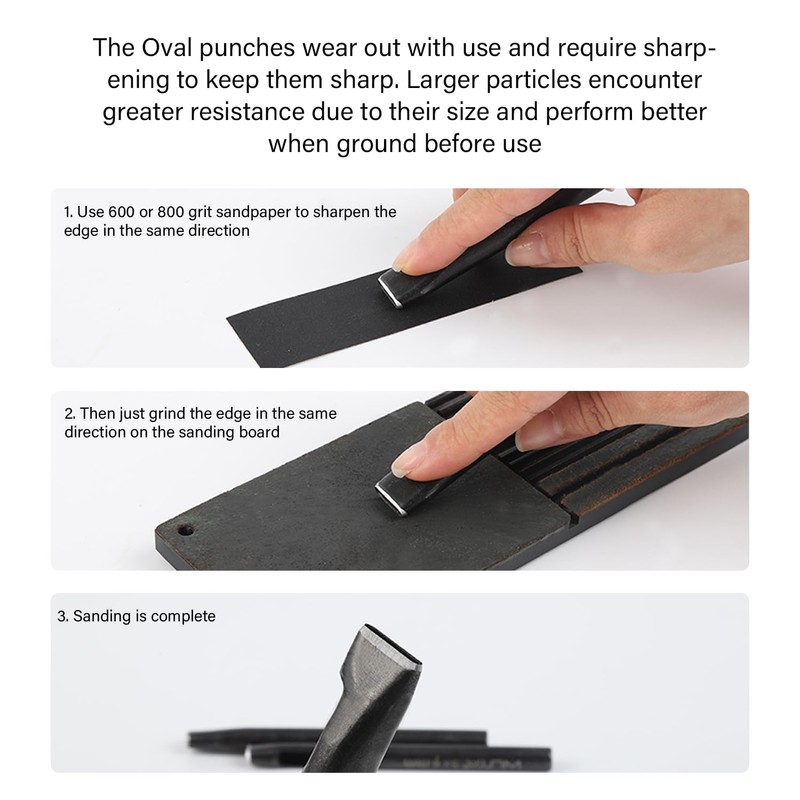 The Oval punches wear out with use and require sharpening to keep them sharp. Larger particles encounter greater resistance due to their size and perform better when ground before use

1. Use 600 or 800 grit sandpaper to sharpen the edge in the same direction

2. Then just grind the edge in the same direction on the sanding board

3. Sanding is complete