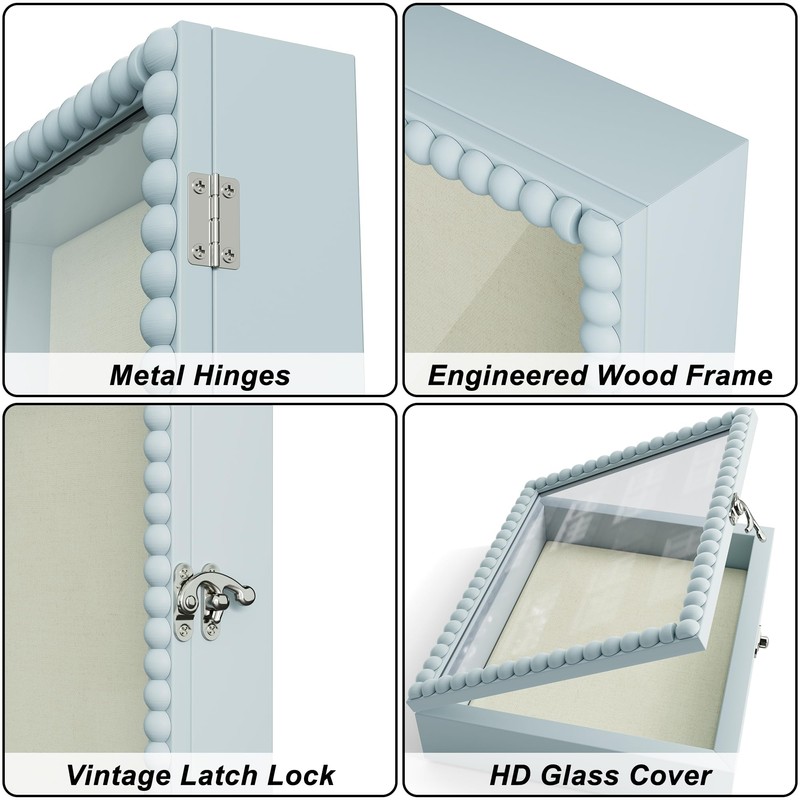 Metal Hinges

Engineered Wood Frame

Vintage Latch Lock

HD Glass Cover