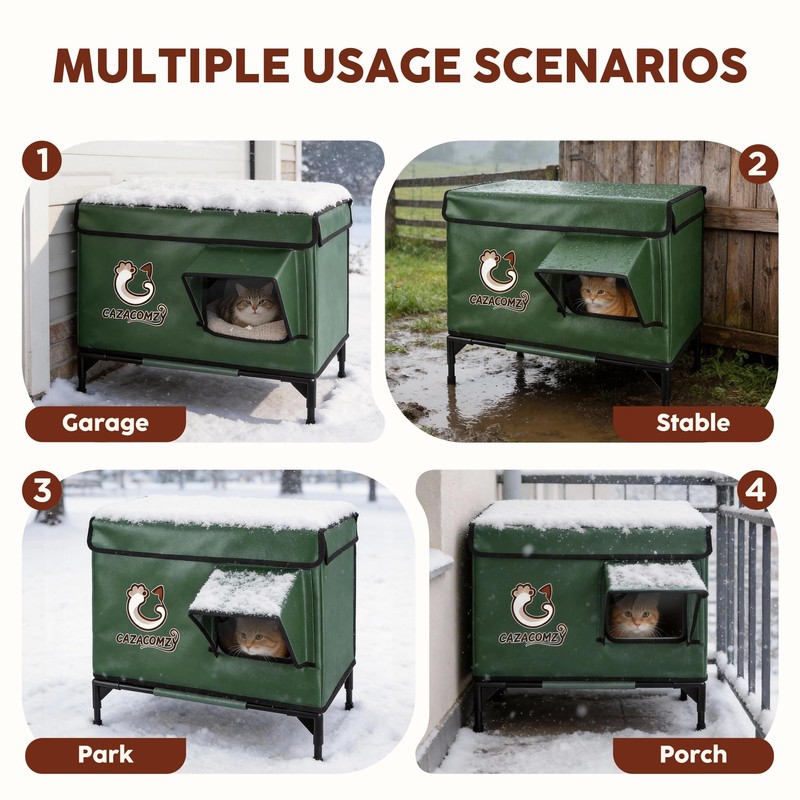 MULTIPLE USAGE SCENARIOS

1

CAZACOMZY

Garage

2

CAZACOMZY

Stable

3

CAZACOMZY

Park

4

CAZACOMZY

Porch