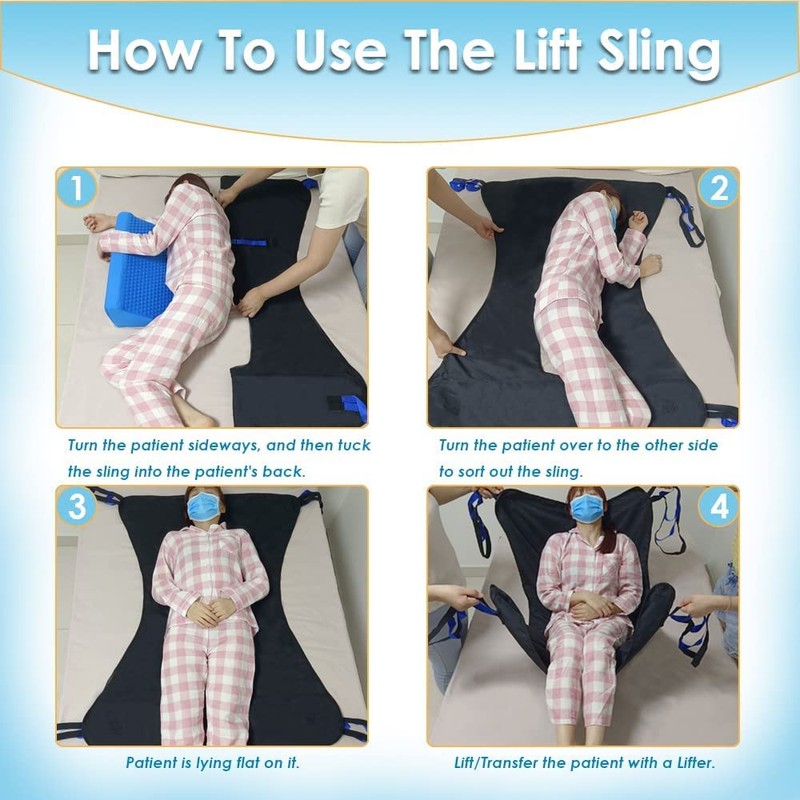 How To Use The Lift Sling

1

Turn the patient sideways, and then tuck the sling into the patient's back.

2

Turn the patient over to the other side to sort out the sling.

3

Patient is lying flat on it.

4

Lift/Transfer the patient with a Lifter.