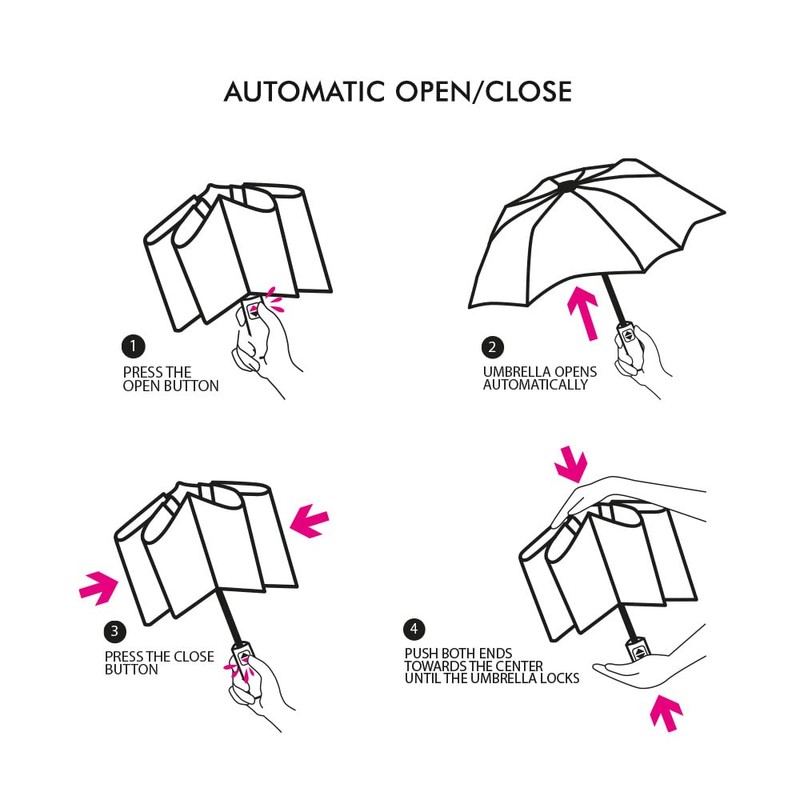 AUTOMATIC OPEN/CLOSE

1
PRESS THE OPEN BUTTON

2
UMBRELLA OPENS AUTOMATICALLY

3
PRESS THE CLOSE BUTTON

4
PUSH BOTH ENDS TOWARDS THE CENTER UNTIL THE UMBRELLA LOCKS