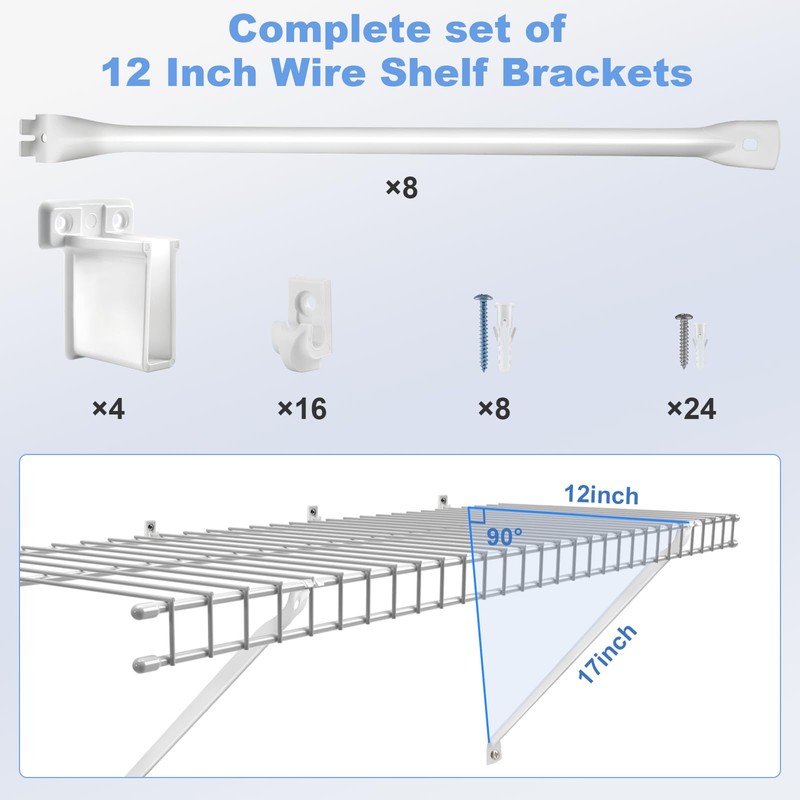 Complete set of
12 Inch Wire Shelf Brackets

×8

×4

×16

×8

×24

12inch

90°

17inch