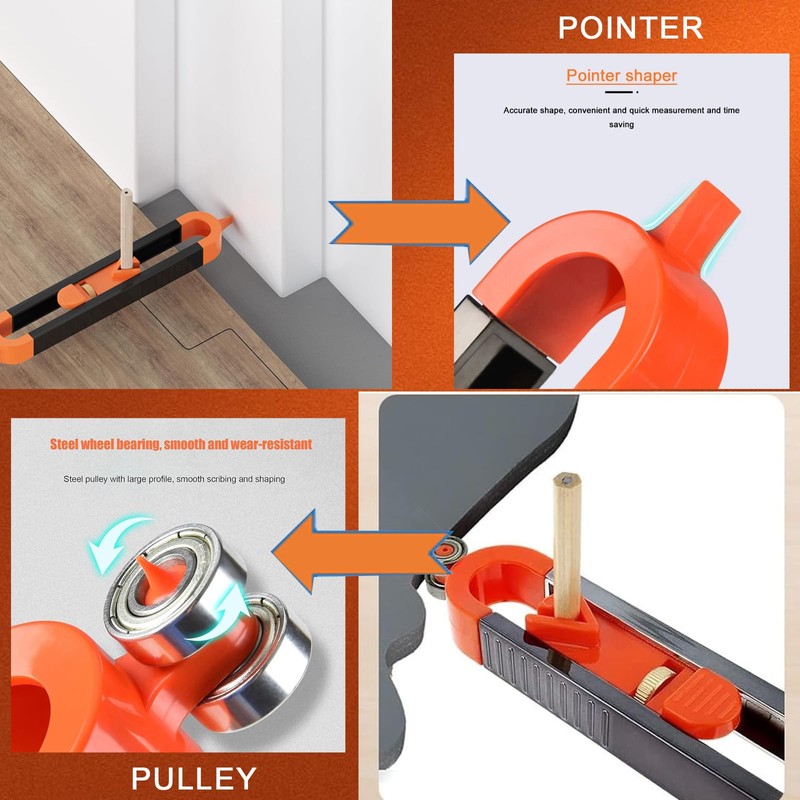 POINTER

Pointer shaper

Accurate shape, convenient and quick measurement and time saving

Steel wheel bearing, smooth and wear-resistant

Steel pulley with large profile, smooth scribing and shaping

PULLEY