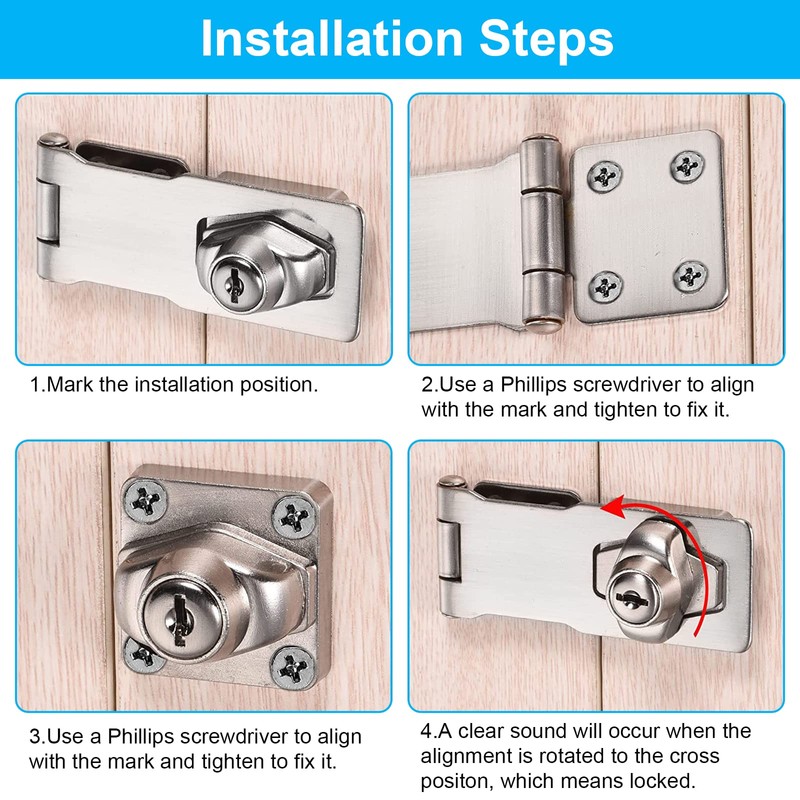 Installation Steps

1.Mark the installation position.

2.Use a Phillips screwdriver to align with the mark and tighten to fix it.

3.Use a Phillips screwdriver to align with the mark and tighten to fix it.

4.A clear sound will occur when the alignment is rotated to the cross positon, which means locked.