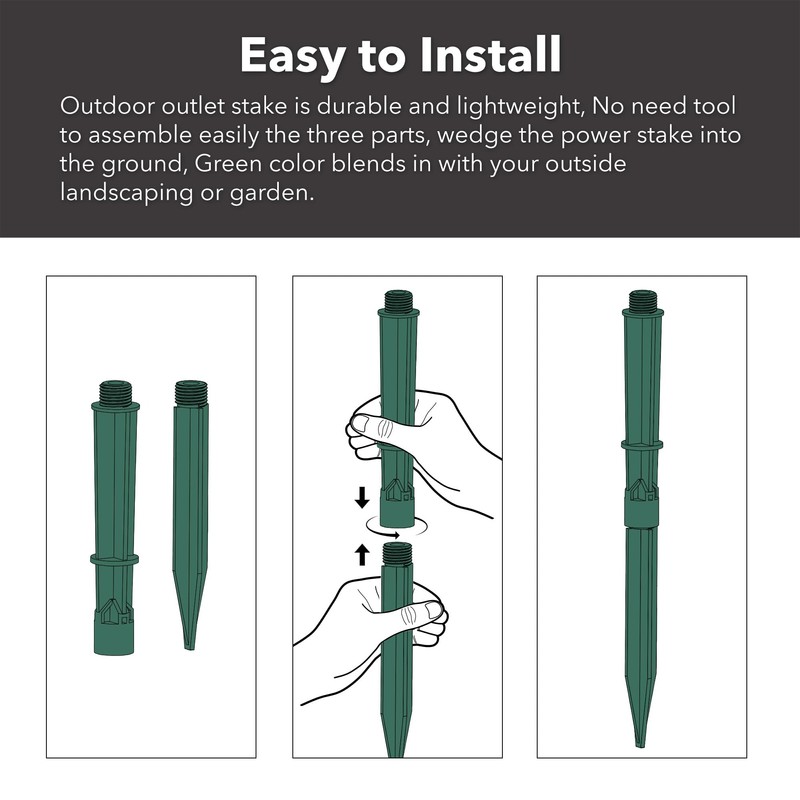 Easy to Install

Outdoor outlet stake is durable and lightweight, No need tool to assemble easily the three parts, wedge the power stake into the ground, Green color blends in with your outside landscaping or garden.