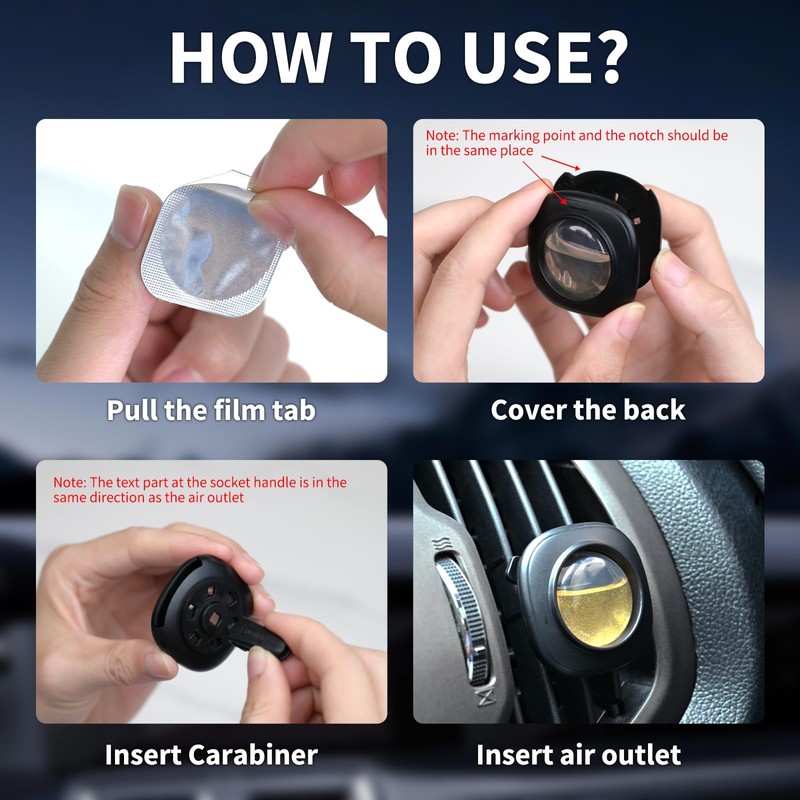 HOW TO USE?

Pull the film tab

Note: The marking point and the notch should be in the same place

Cover the back

Note: The text part at the socket handle is in the same direction as the air outlet

Insert Carabiner

Insert air outlet