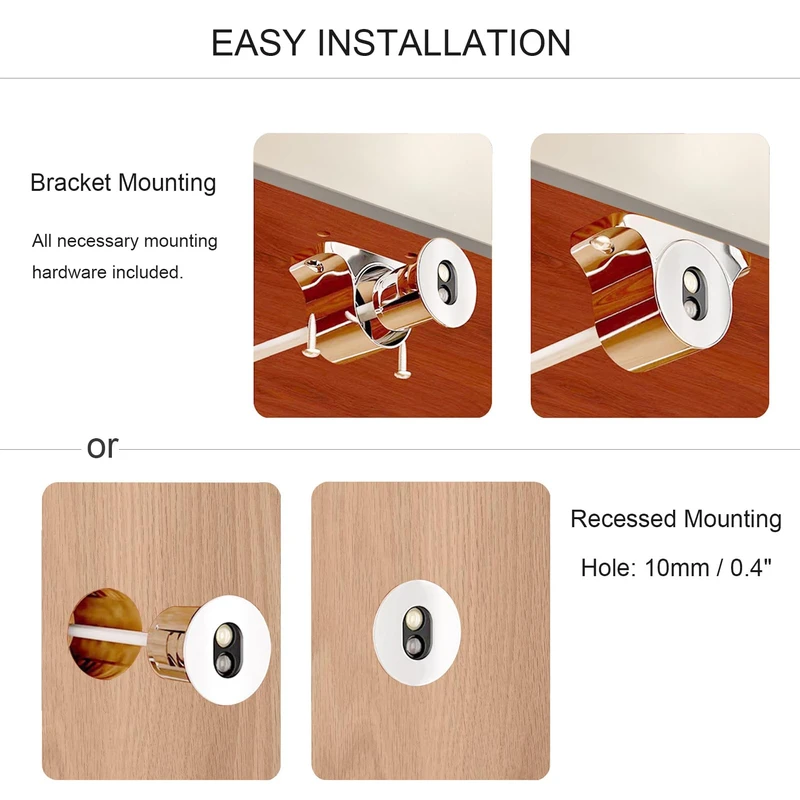 EASY INSTALLATION

Bracket Mounting

All necessary mounting hardware included.

or

Recessed Mounting

Hole: 10mm / 0.4"