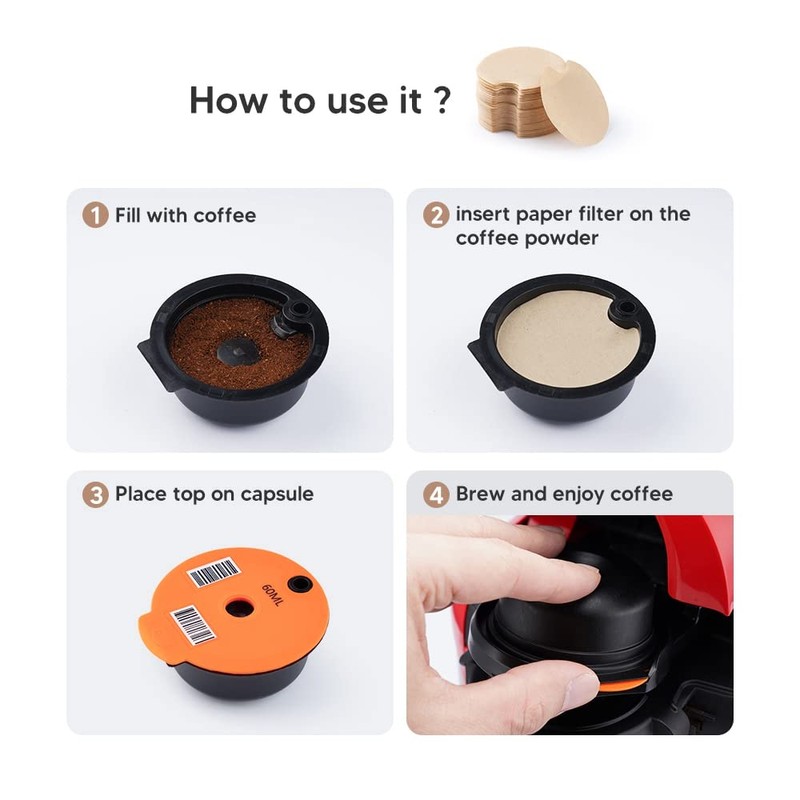 How to use it ?

1 Fill with coffee

2 insert paper filter on the coffee powder

3 Place top on capsule

60ML

4 Brew and enjoy coffee