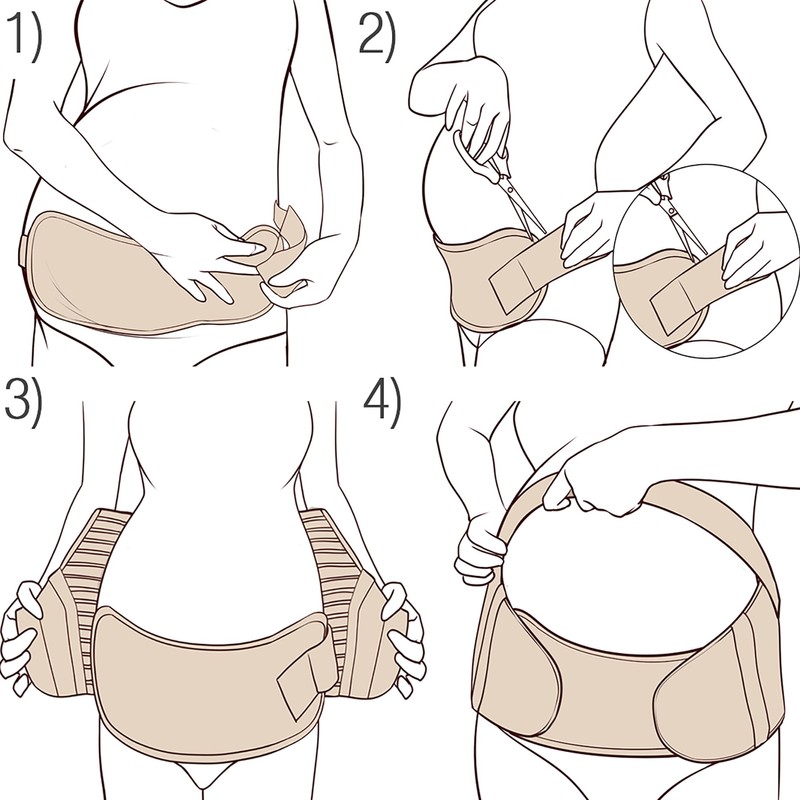 1)

2)

3)

4)