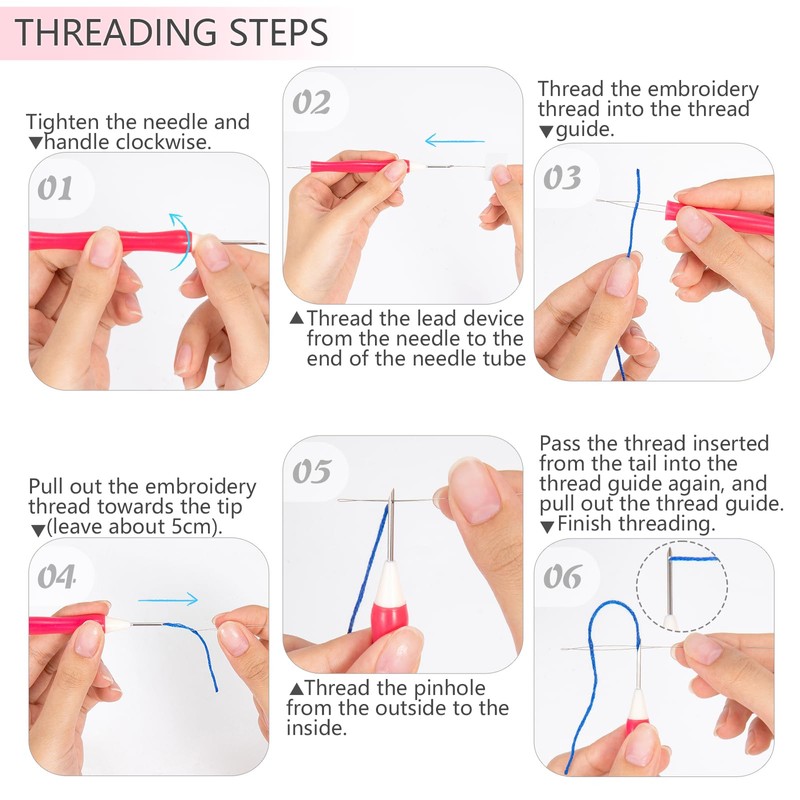 THREADING STEPS

Tighten the needle and ▼handle clockwise.

01

02

▲Thread the lead device from the needle to the end of the needle tube

Thread the embroidery thread into the thread ▼guide.

03

Pull out the embroidery thread towards the tip ▼(leave about 5cm).

04

05

▲Thread the pinhole from the outside to the inside.

Pass the thread inserted from the tail into the thread guide again, and pull out the thread guide. ▼Finish threading.

06