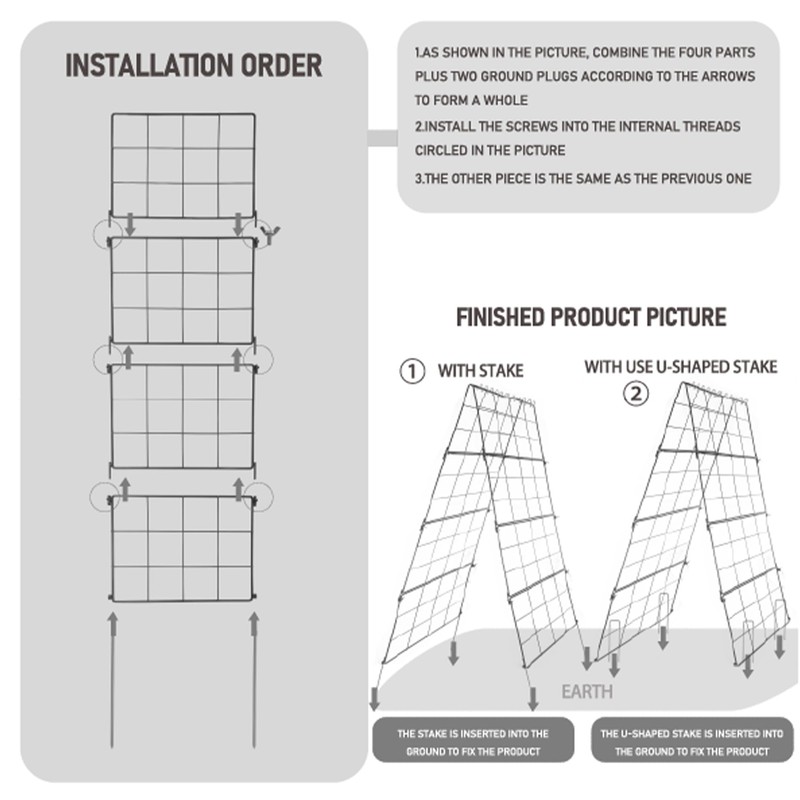 INSTALLATION ORDER

1.AS SHOWN IN THE PICTURE, COMBINE THE FOUR PARTS PLUS TWO GROUND PLUGS ACCORDING TO THE ARROWS TO FORM A WHOLE

2.INSTALL THE SCREWS INTO THE INTERNAL THREADS CIRCLED IN THE PICTURE

3.THE OTHER PIECE IS THE SAME AS THE PREVIOUS ONE

FINISHED PRODUCT PICTURE

① WITH STAKE

WITH USE U-SHAPED STAKE ②

EARTH

THE STAKE IS INSERTED INTO THE GROUND TO FIX THE PRODUCT

THE U-SHAPED STAKE IS INSERTED INTO THE GROUND TO FIX THE PRODUCT