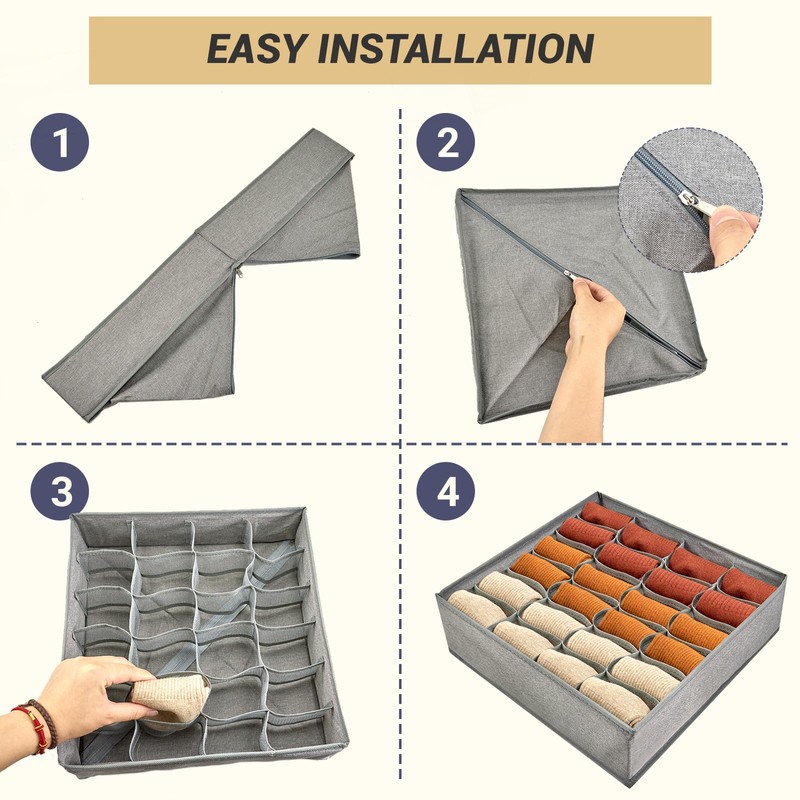 EASY INSTALLATION

1

2

3

4