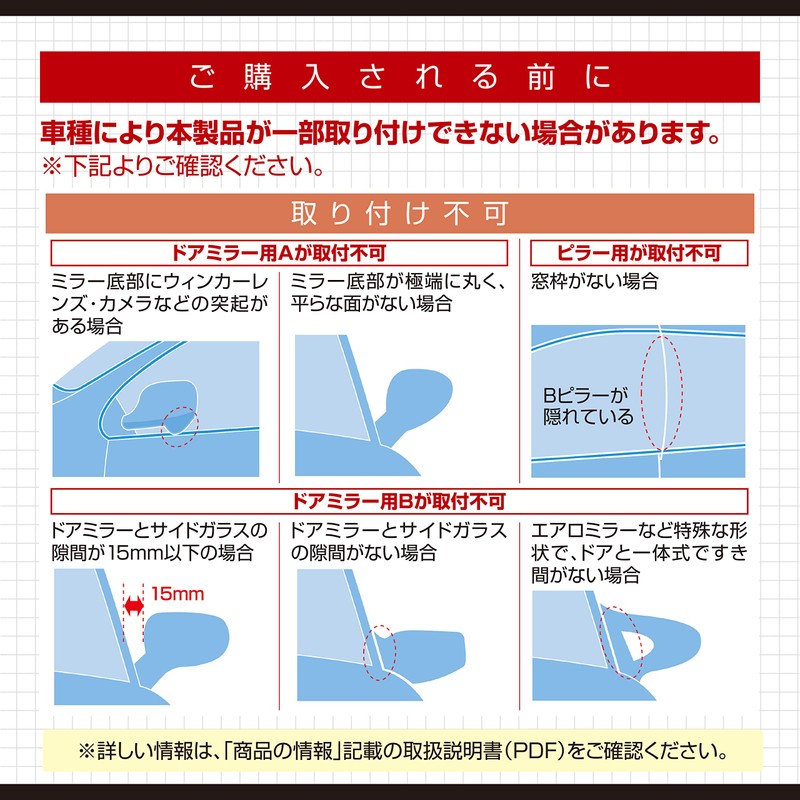 ご購入される前に

車種により本製品が一部取り付けできない場合があります。
※下記よりご確認ください。

取り付け不可

ドアミラー用Aが取付不可

ミラー底部にウィンカーレンズ・カメラなどの突起がある場合

ミラー底部が極端に丸く、平らな面がない場合

ピラー用が取付不可

窓枠がない場合

Bピラーが隠れている

ドアミラー用Bが取付不可

ドアミラーとサイドガラスの隙間が15mm以下の場合

15mm

ドアミラーとサイドガラスの隙間がない場合

エアロミラーなど特殊な形状で、ドアと一体式ですき間がない場合

※詳しい情報は、「商品の情報」記載の取扱説明書(PDF)をご確認ください。