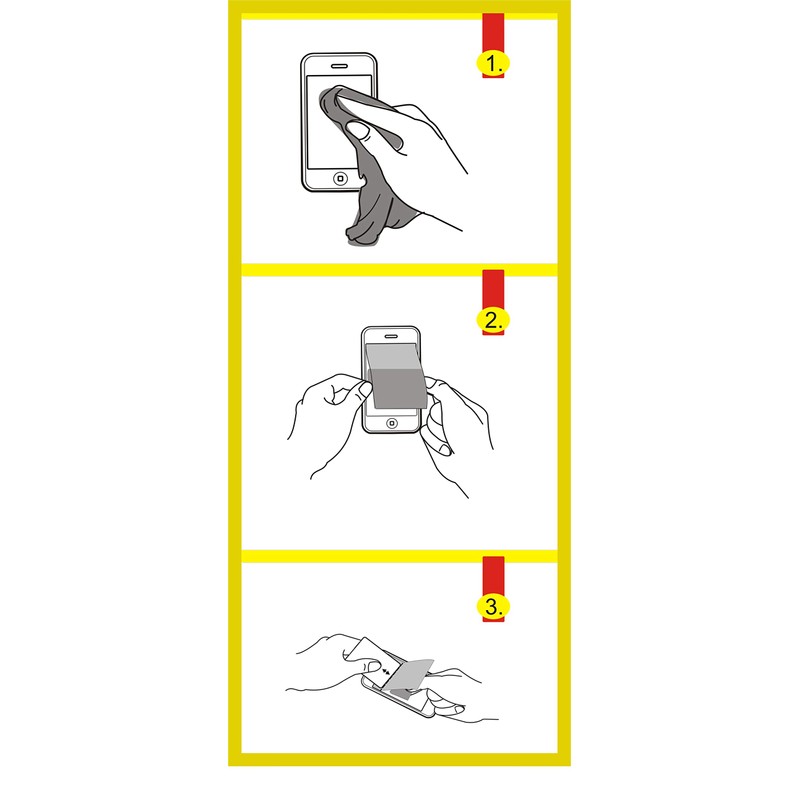 1.

2.

3.