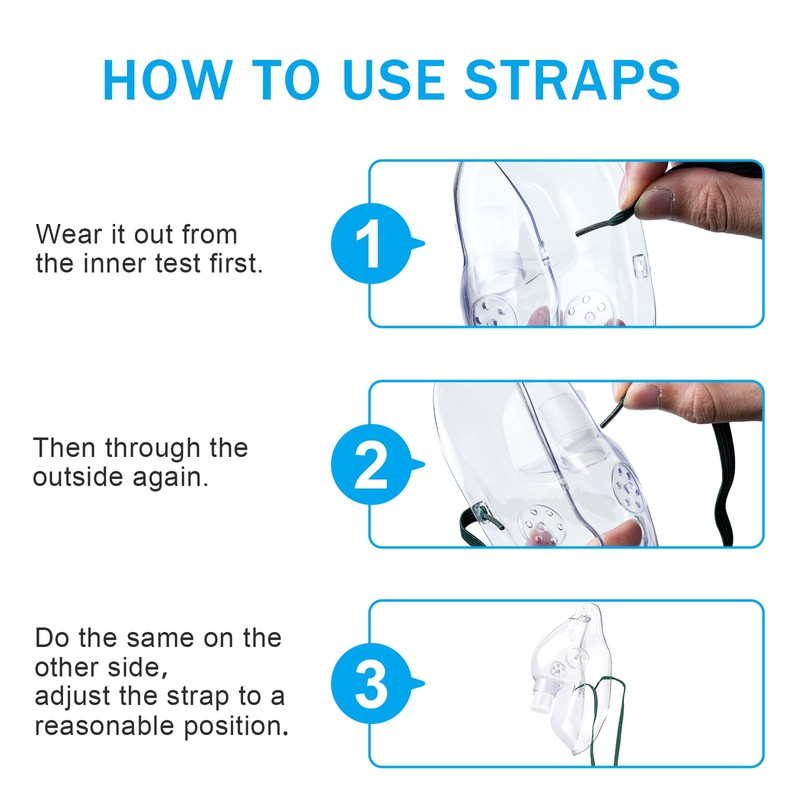 HOW TO USE STRAPS

Wear it out from the inner test first.

1

Then through the outside again.

2

Do the same on the other side,
adjust the strap to a reasonable position.

3