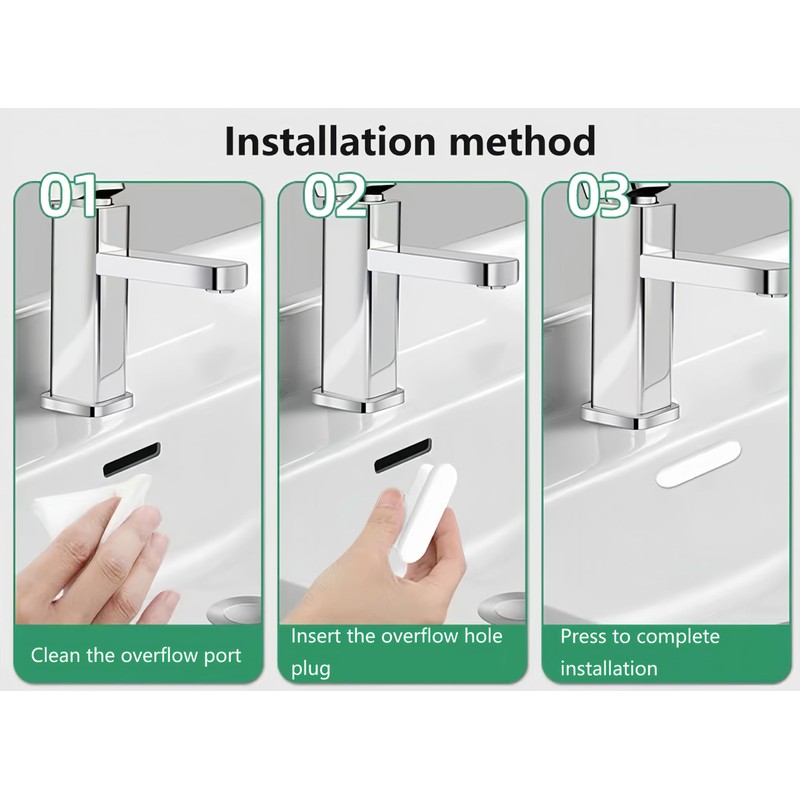 Installation method

01

Clean the overflow port

02

Insert the overflow hole plug

03

Press to complete installation