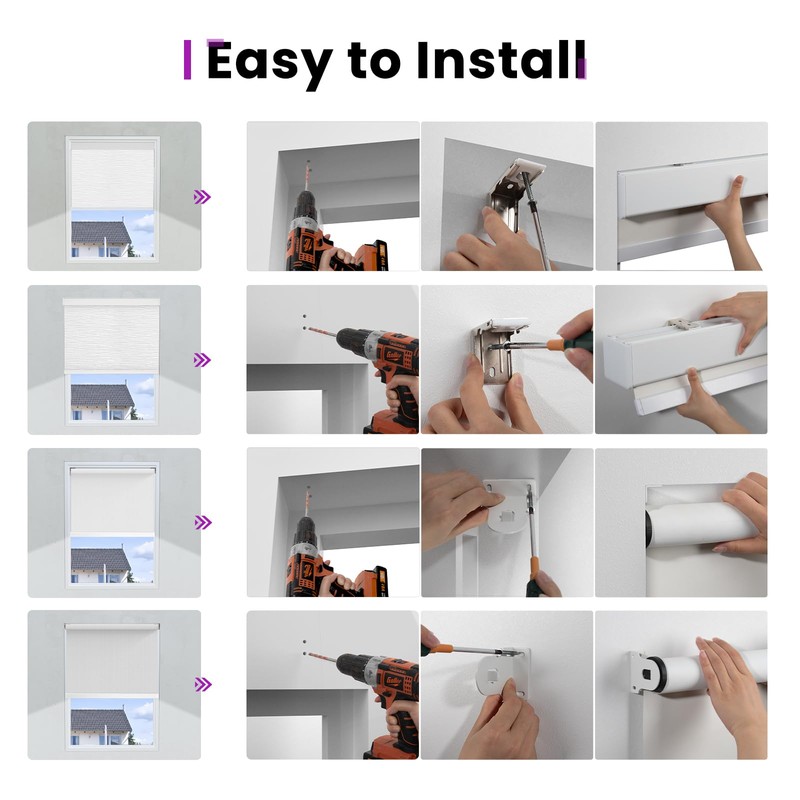 Easy to Install