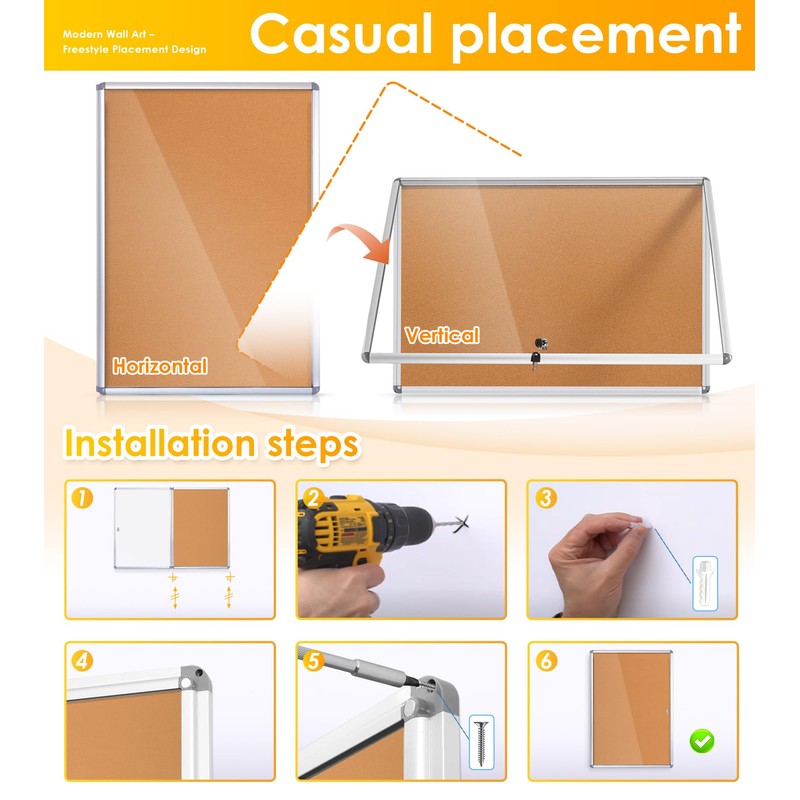 Modern Wall Art – Freestyle Placement Design

Casual placement

Horizontal

Vertical

Installation steps

1

2

3

4

5

6