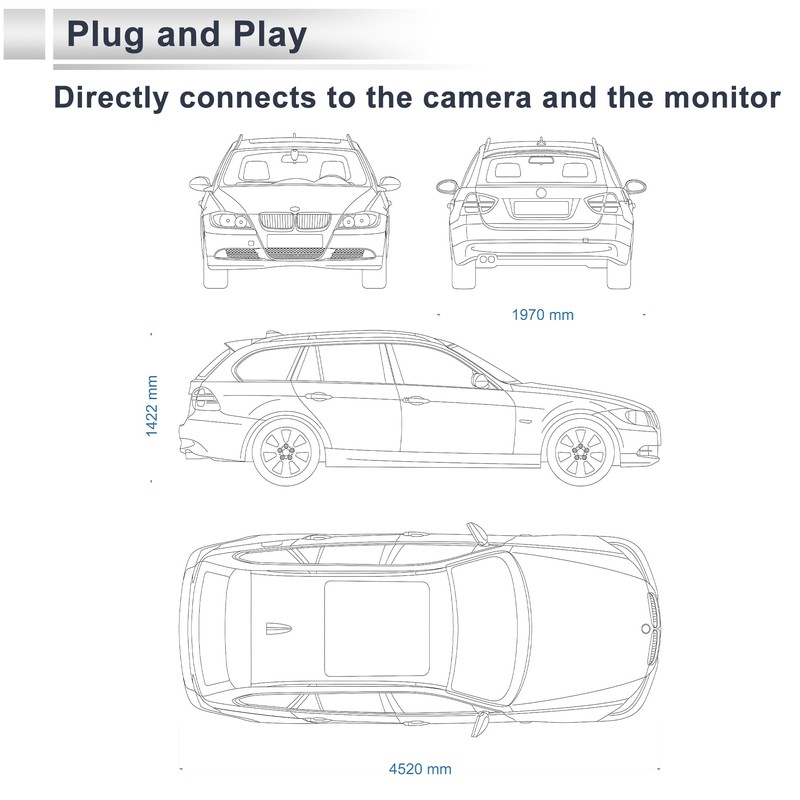 Plug and Play

Directly connects to the camera and the monitor

1970 mm

1422 mm

4520 mm