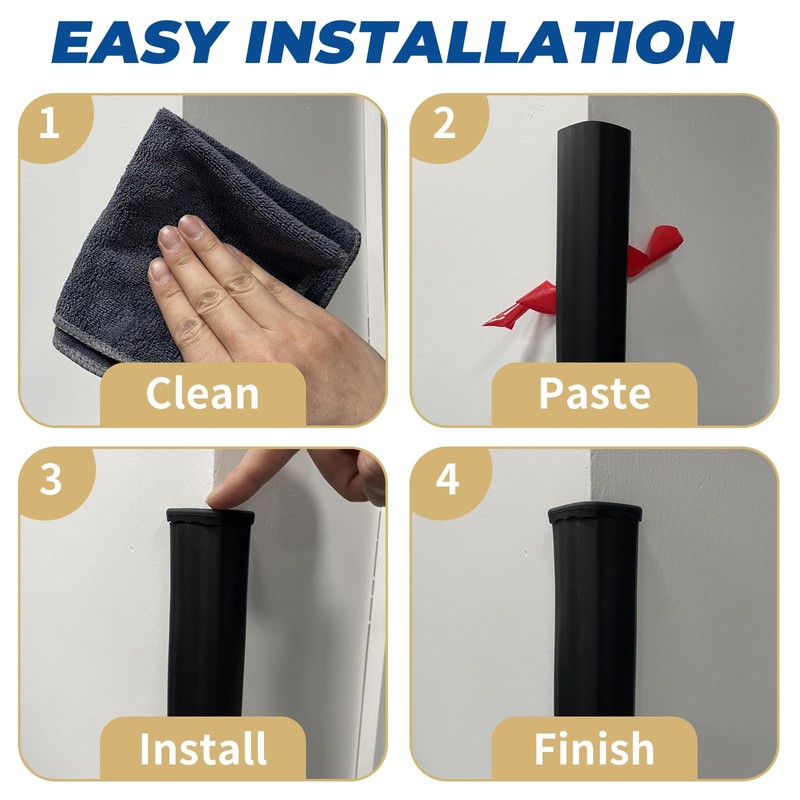 EASY INSTALLATION

1

Clean

2

Paste

3

Install

4

Finish