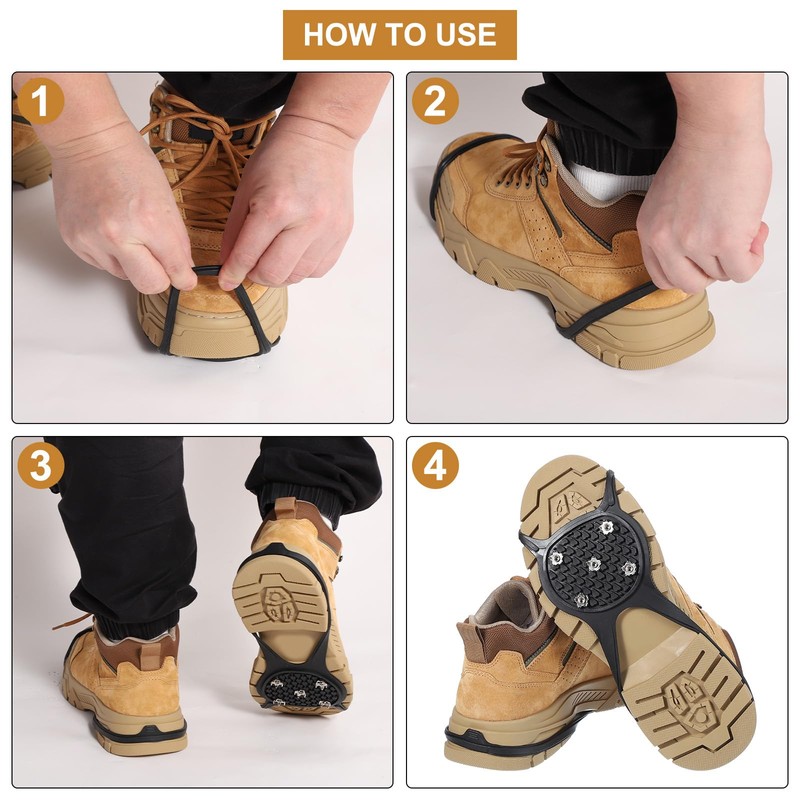 HOW TO USE

1

2

3

4