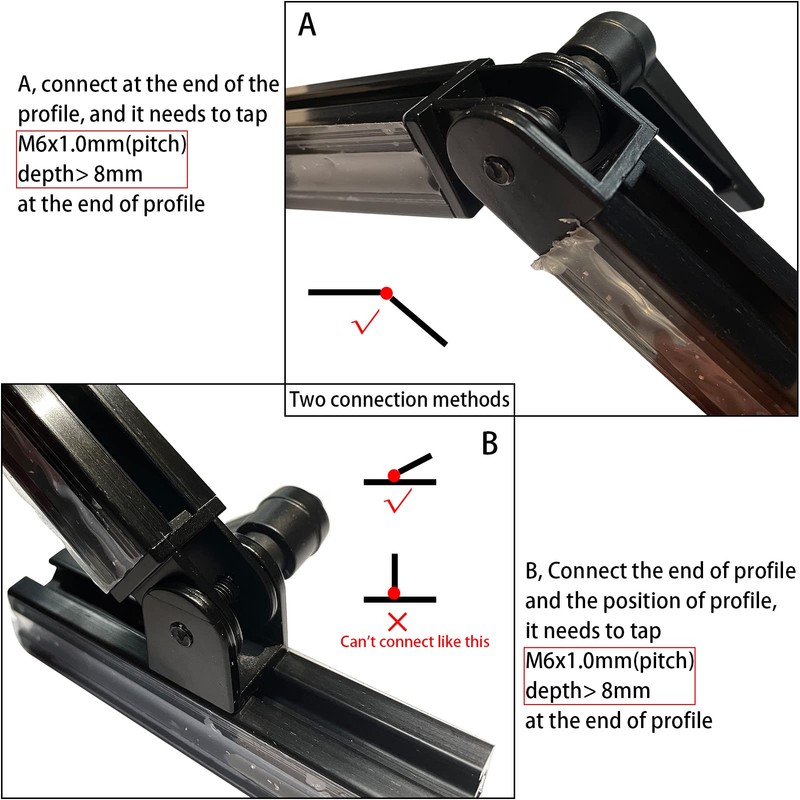 A, connect at the end of the profile, and it needs to tap
M6x1.0mm(pitch)
depth> 8mm
at the end of profile

A

√

Two connection methods

B

√

×
Can't connect like this

B, Connect the end of profile and the position of profile, it needs to tap
M6x1.0mm(pitch)
depth> 8mm
at the end of profile