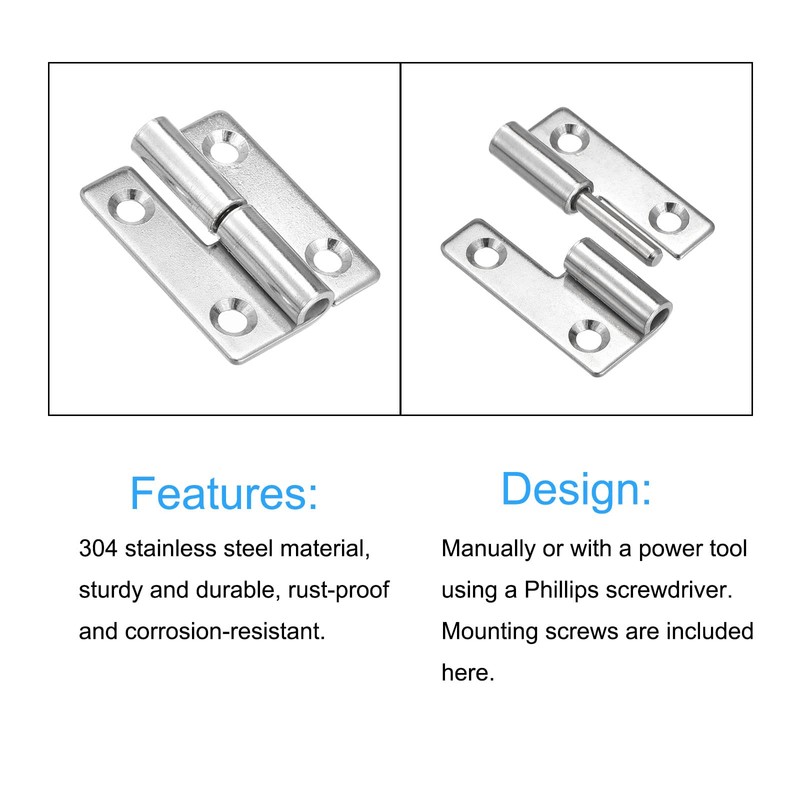 Features:

304 stainless steel material, sturdy and durable, rust-proof and corrosion-resistant.

Design:

Manually or with a power tool using a Phillips screwdriver. Mounting screws are included here.