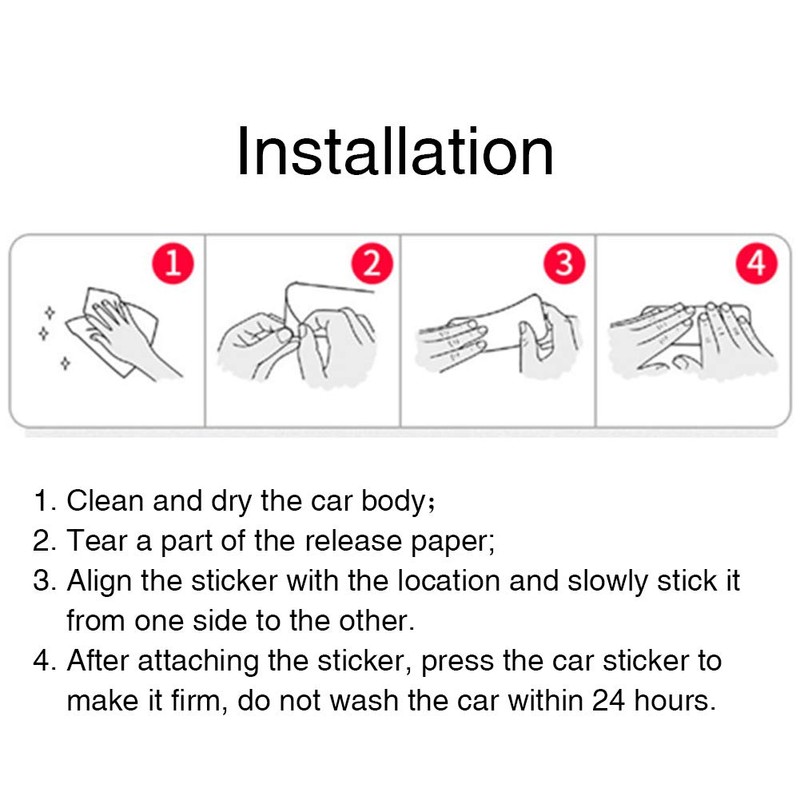 Installation

1

2

3

4

1. Clean and dry the car body;
2. Tear a part of the release paper;
3. Align the sticker with the location and slowly stick it from one side to the other.
4. After attaching the sticker, press the car sticker to make it firm, do not wash the car within 24 hours.