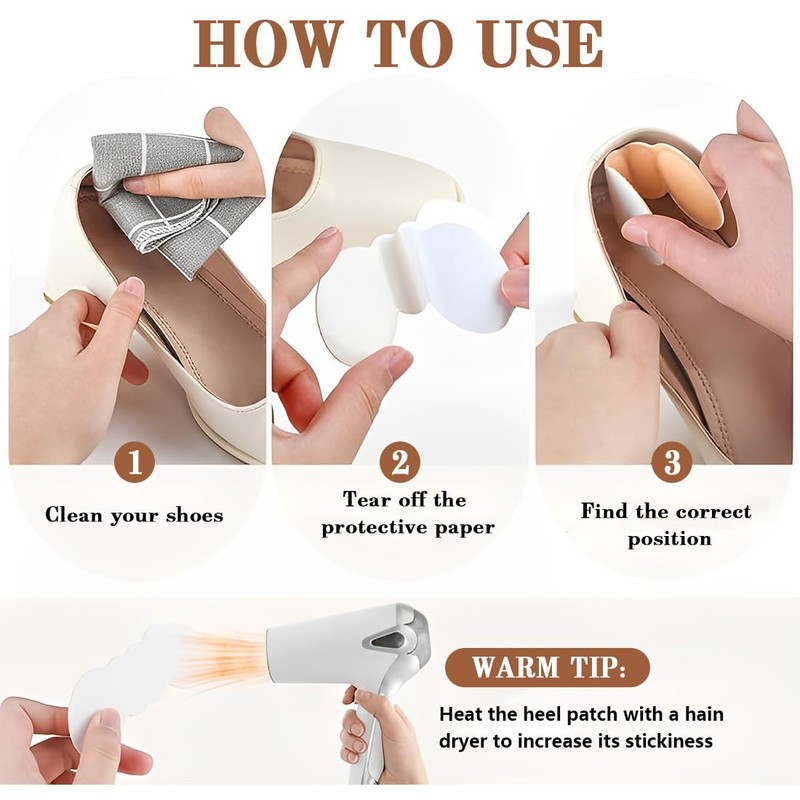 HOW TO USE

1

Clean your shoes

2

Tear off the protective paper

3

Find the correct position

WARM TIP:

Heat the heel patch with a hain dryer to increase its stickiness