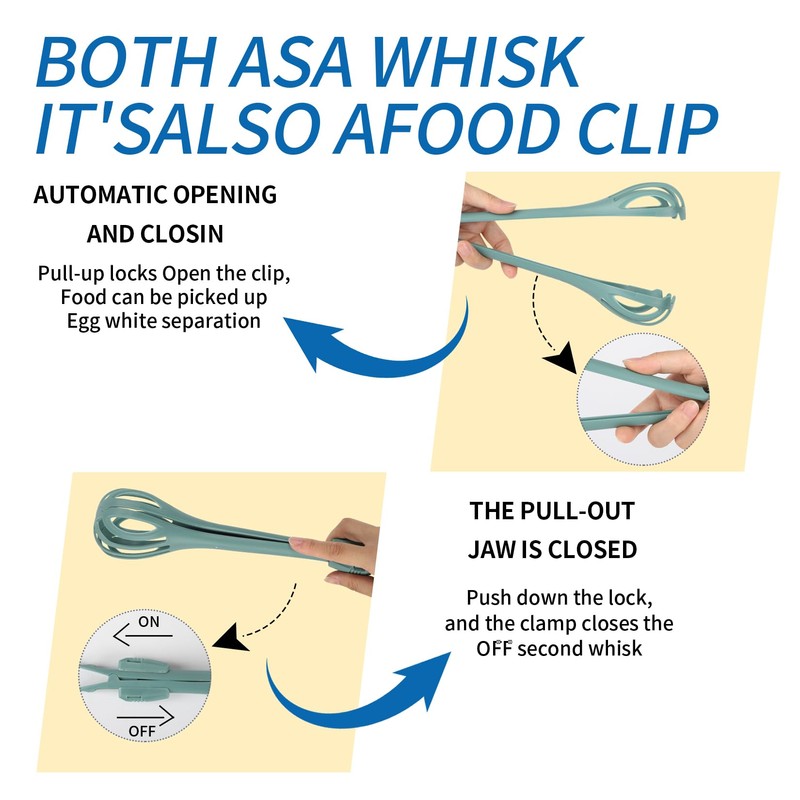 BOTH ASA WHISK IT'SALSO AFOOD CLIP

AUTOMATIC OPENING AND CLOSIN

Pull-up locks Open the clip, Food can be picked up Egg white separation

ON

OFF

THE PULL-OUT JAW IS CLOSED

Push down the lock, and the clamp closes the OFF second whisk